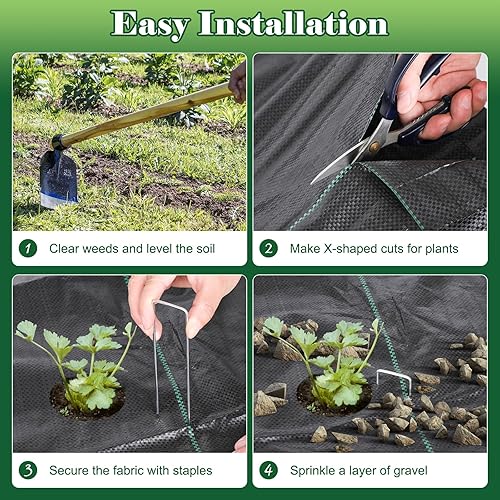 Easy Installation

1 Clear weeds and level the soil

2 Make X-shaped cuts for plants

3 Secure the fabric with staples

4 Sprinkle a layer of gravel