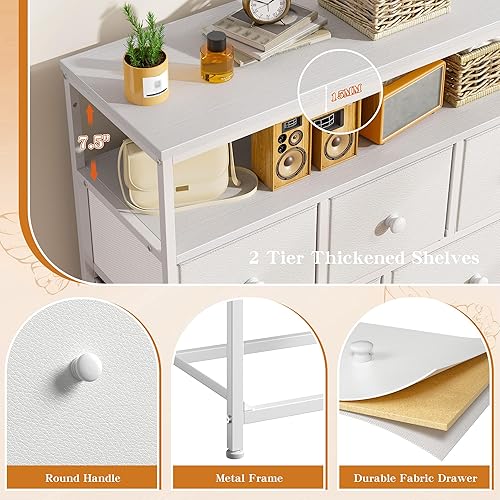 15MM

7.5"

2 Tier Thickened Shelves

Round Handle

Metal Frame

Durable Fabric Drawer