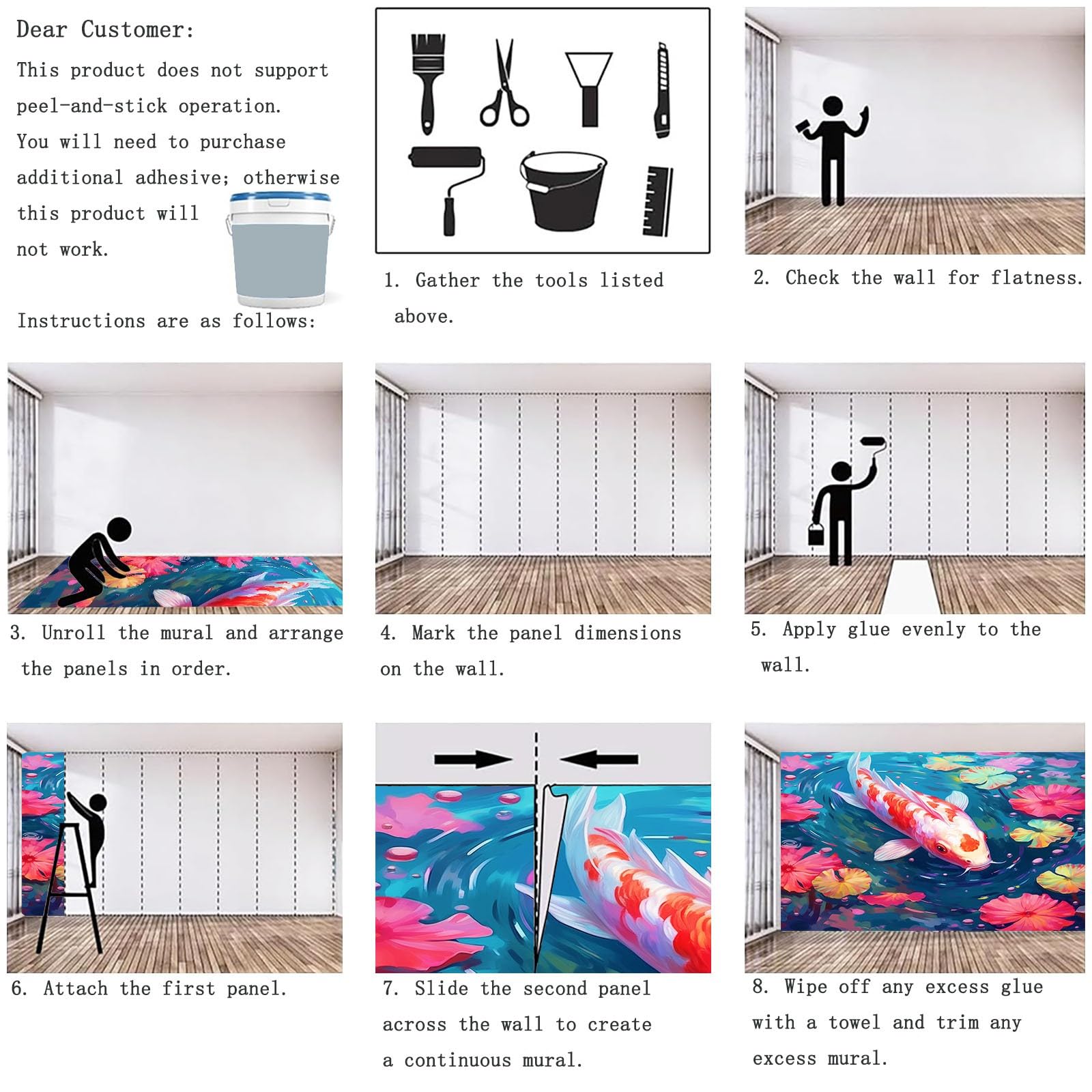 Dear Customer:

This product does not support peel-and-stick operation. You will need to purchase additional adhesive; otherwise this product will not work.

Instructions are as follows:

1. Gather the tools listed above.

2. Check the wall for flatness.

3. Unroll the mural and arrange the panels in order.

4. Mark the panel dimensions on the wall.

5. Apply glue evenly to the wall.

6. Attach the first panel.

7. Slide the second panel across the wall to create a continuous mural.

8. Wipe off any excess glue with a towel and trim any excess mural.