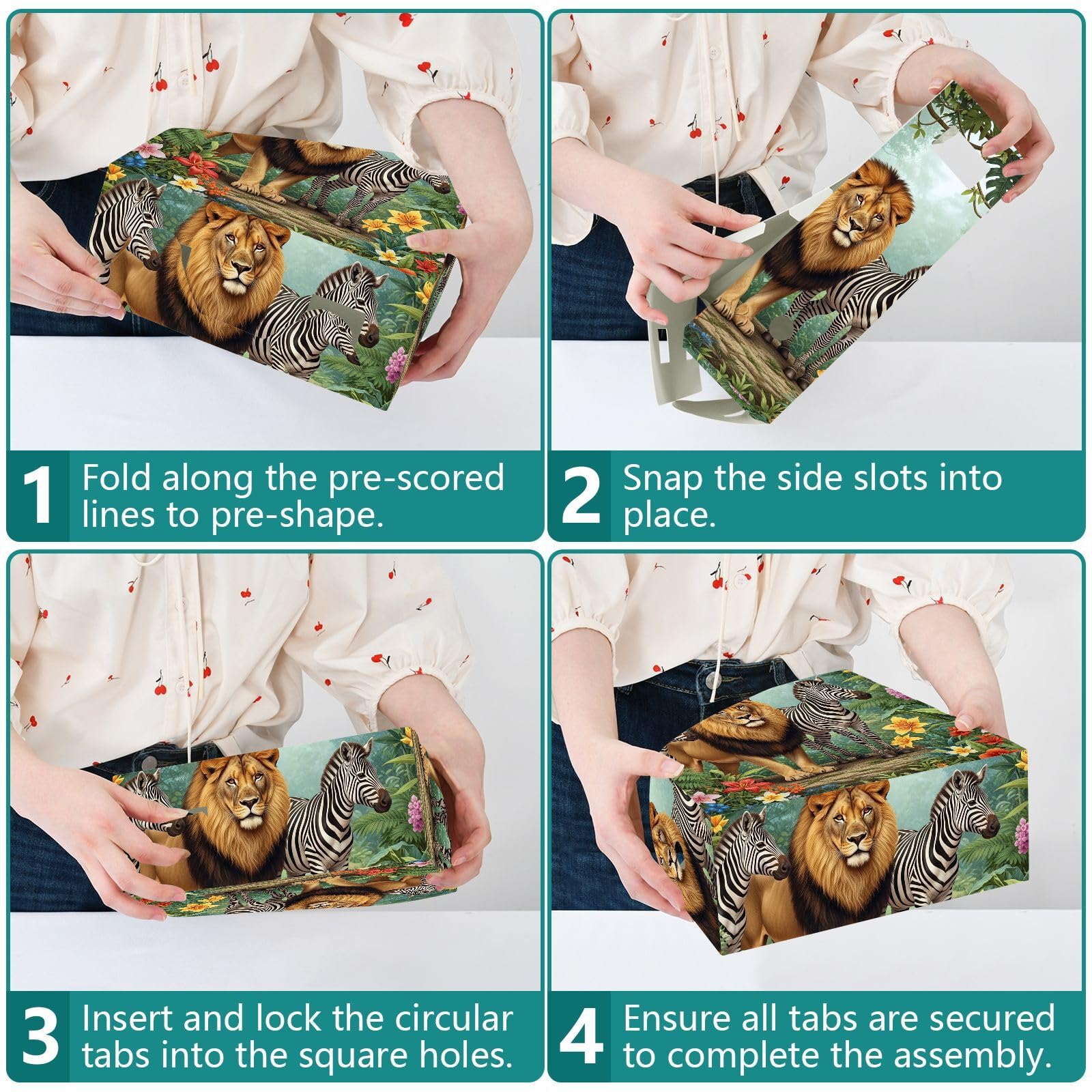 1 Fold along the pre-scored lines to pre-shape.

2 Snap the side slots into place.

3 Insert and lock the circular tabs into the square holes.

4 Ensure all tabs are secured to complete the assembly.