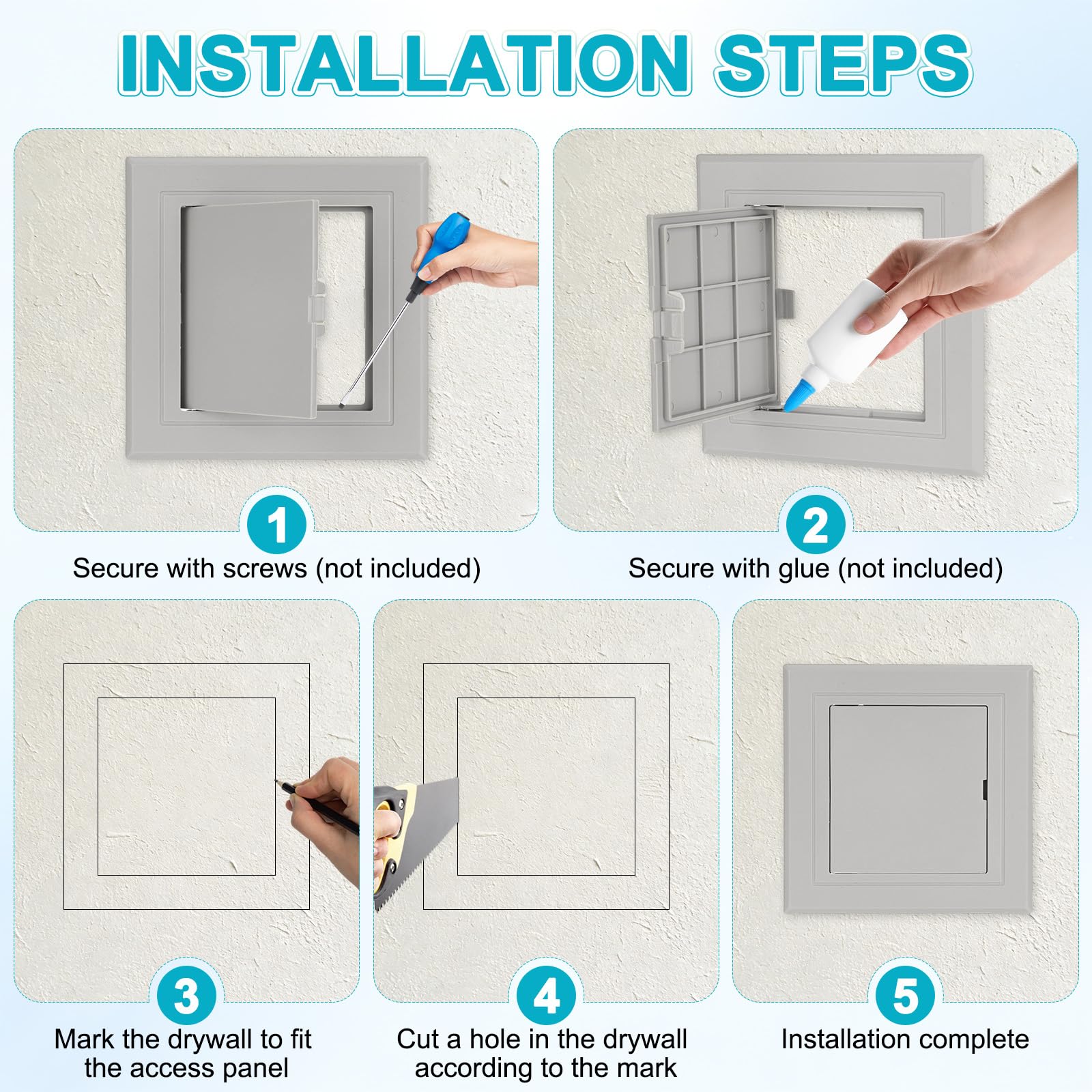 INSTALLATION STEPS

1
Secure with screws (not included)

2
Secure with glue (not included)

3
Mark the drywall to fit the access panel

4
Cut a hole in the drywall according to the mark

5
Installation complete