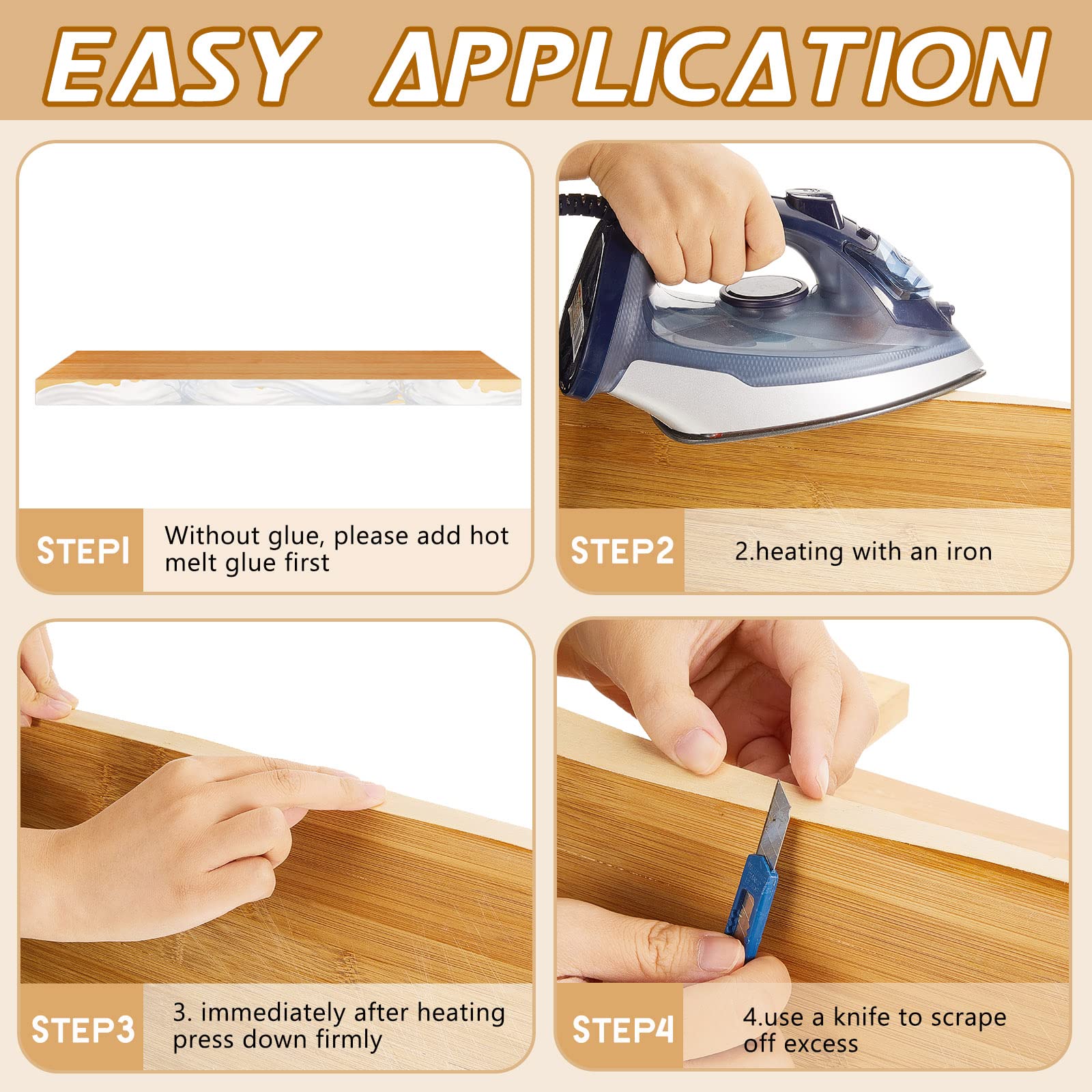 EASY APPLICATION

STEP1
Without glue, please add hot melt glue first

STEP2
2.heating with an iron

STEP3
3. immediately after heating press down firmly

STEP4
4.use a knife to scrape off excess