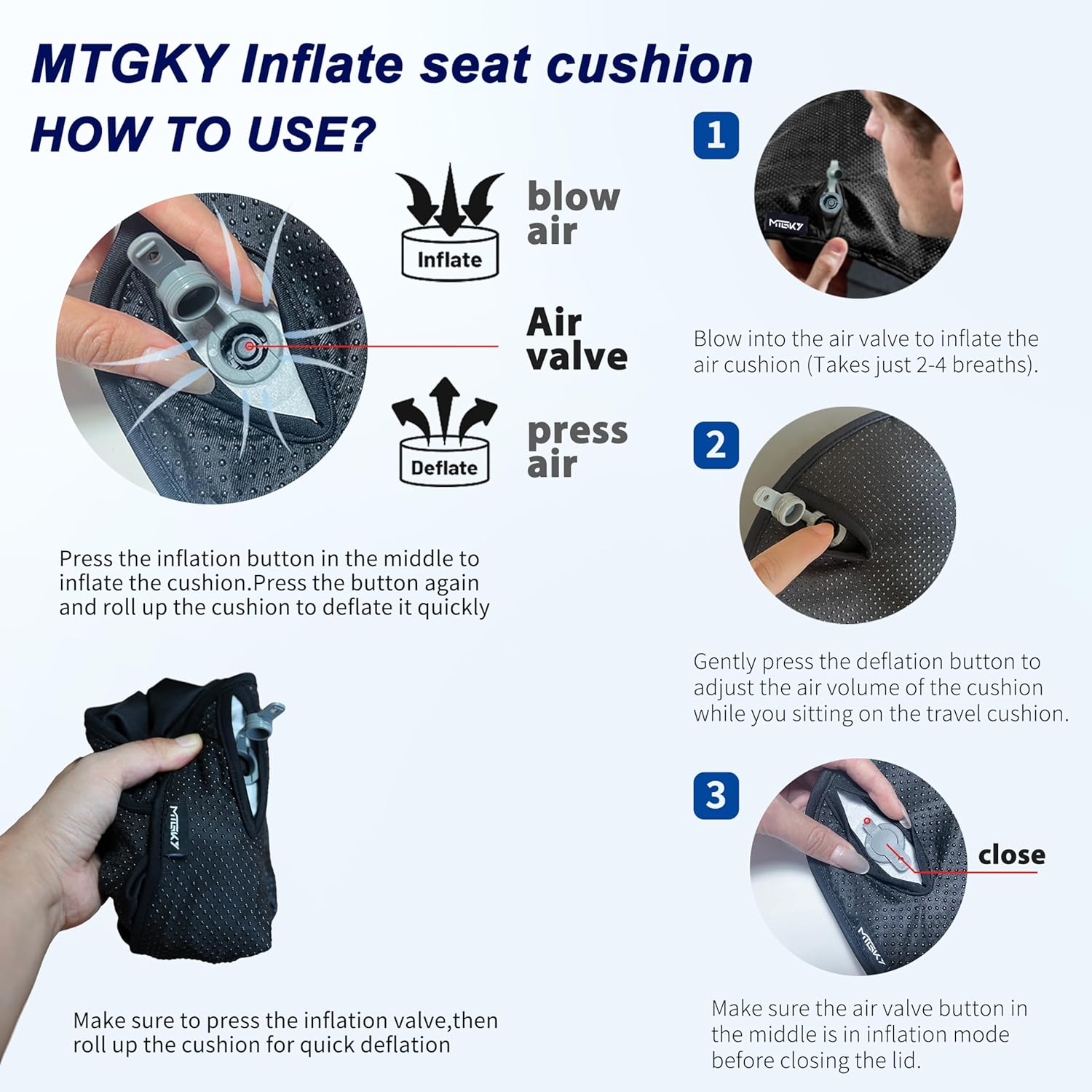 MTGKY Inflate seat cushion

HOW TO USE?

Inflate

blow air

Air valve

Deflate

press air

Press the inflation button in the middle to inflate the cushion.Press the button again and roll up the cushion to deflate it quickly

MTGKY

Make sure to press the inflation valve,then roll up the cushion for quick deflation

1

MTGKY

Blow into the air valve to inflate the air cushion (Takes just 2-4 breaths).

2

Gently press the deflation button to adjust the air volume of the cushion while you sitting on the travel cushion.

3

close

MTGKY

Make sure the air valve button in the middle is in inflation mode before closing the lid.