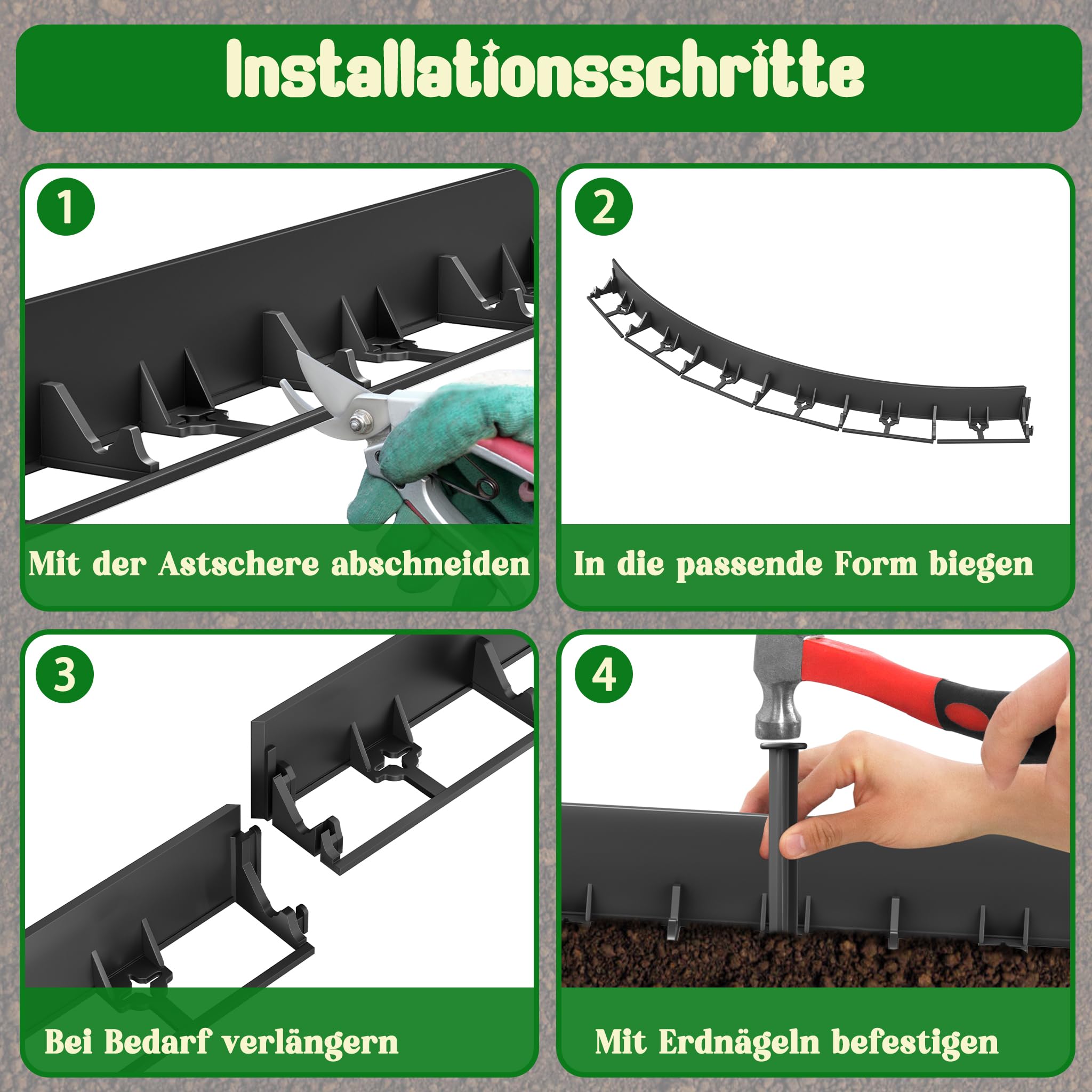 Installationsschritte

1

Mit der Astschere abschneiden

2

In die passende Form biegen

3

Bei Bedarf verlängern

4

Mit Erdnägeln befestigen