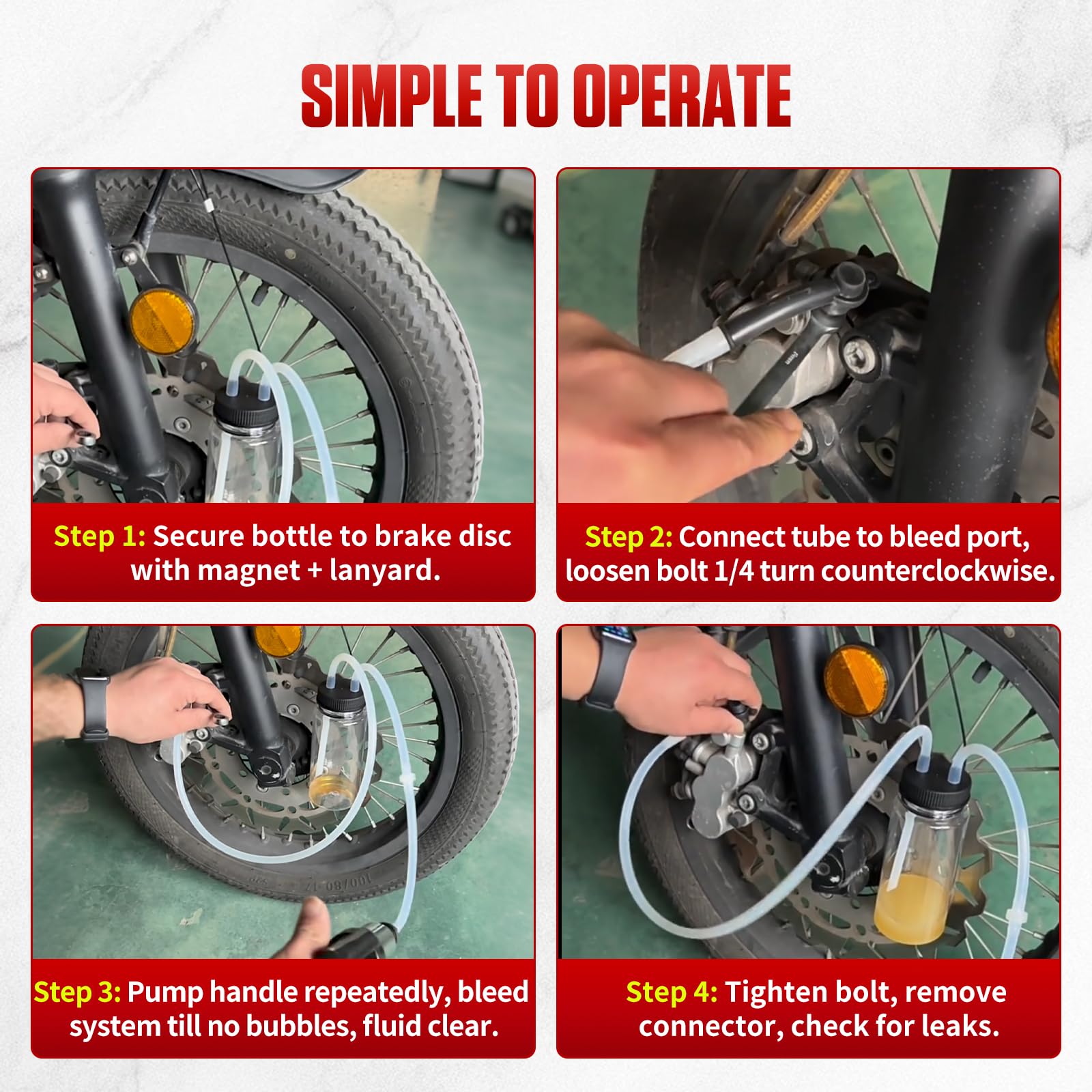 SIMPLE TO OPERATE

Step 1: Secure bottle to brake disc with magnet + lanyard.

Step 2: Connect tube to bleed port, loosen bolt 1/4 turn counterclockwise.

Step 3: Pump handle repeatedly, bleed system till no bubbles, fluid clear.

Step 4: Tighten bolt, remove connector, check for leaks.