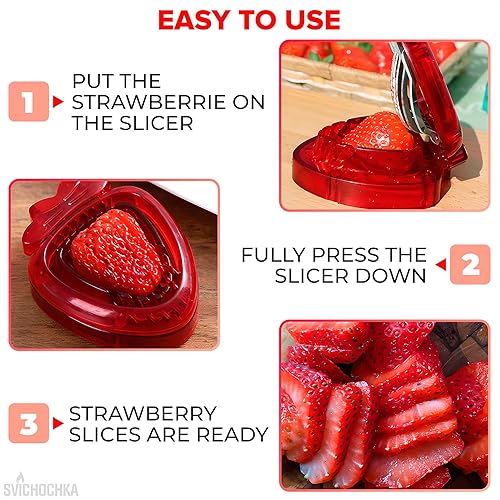 EASY TO USE

1 PUT THE STRAWBERRIE ON THE SLICER

FULLY PRESS THE SLICER DOWN 2

3 STRAWBERRY SLICES ARE READY

SVICHOCHKA