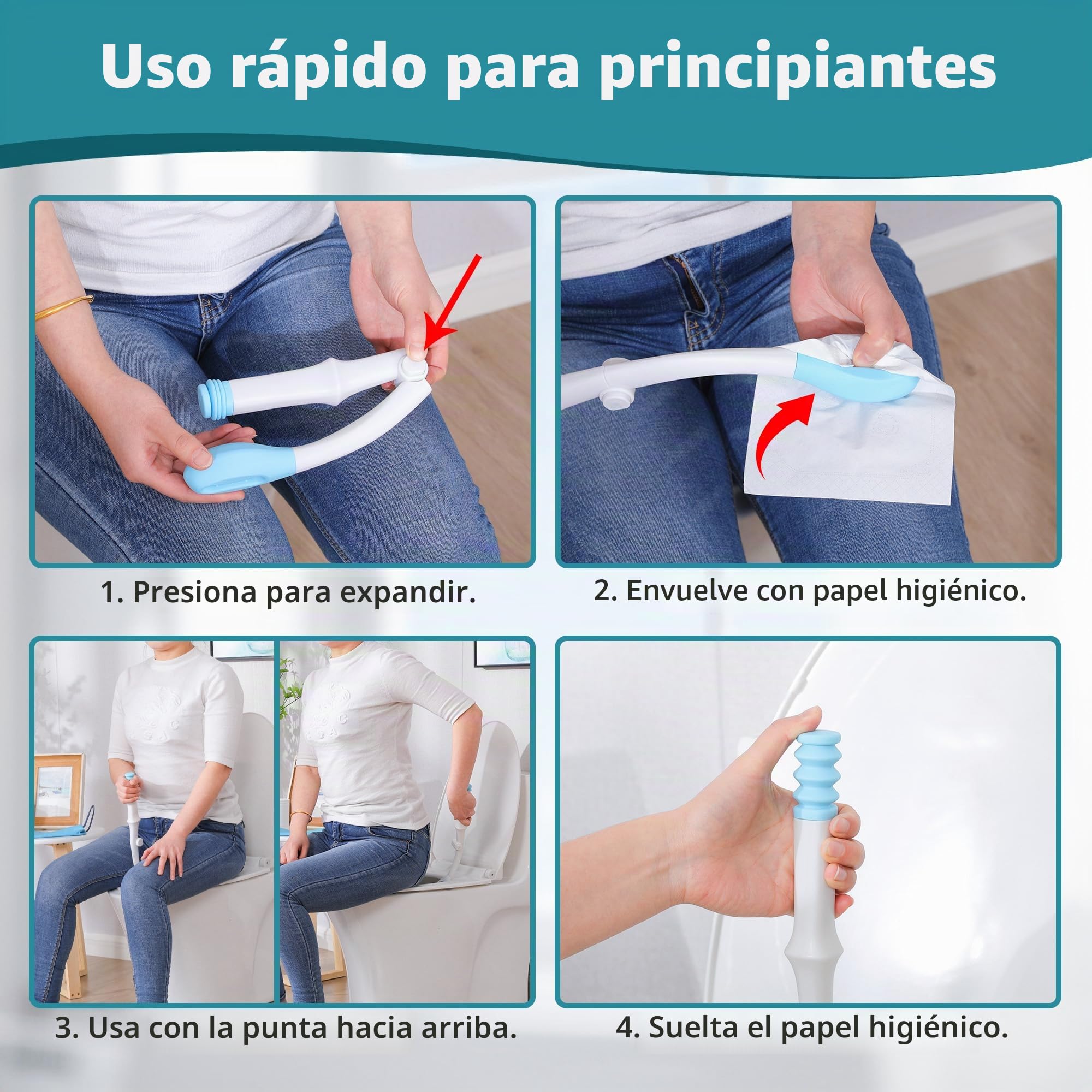 Uso rápido para principiantes

1. Presiona para expandir.

2. Envuelve con papel higiénico.

3. Usa con la punta hacia arriba.

4. Suelta el papel higiénico.