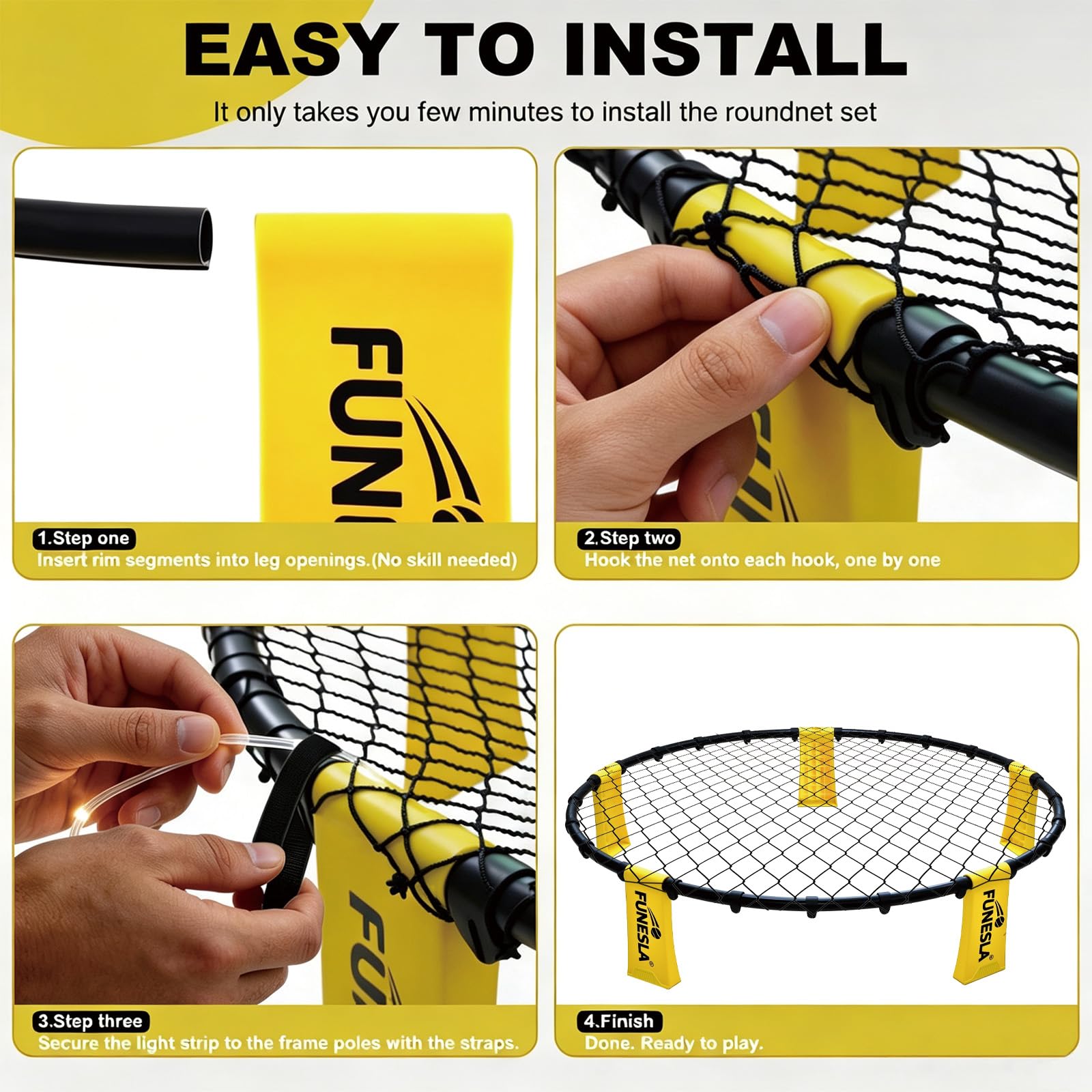 EASY TO INSTALL

It only takes you few minutes to install the roundnet set

FUN

1.Step one
Insert rim segments into leg openings.(No skill needed)

2.Step two
Hook the net onto each hook, one by one

FU

3.Step three
Secure the light strip to the frame poles with the straps.

FUNESLA

FUNESLA

4.Finish
Done. Ready to play.