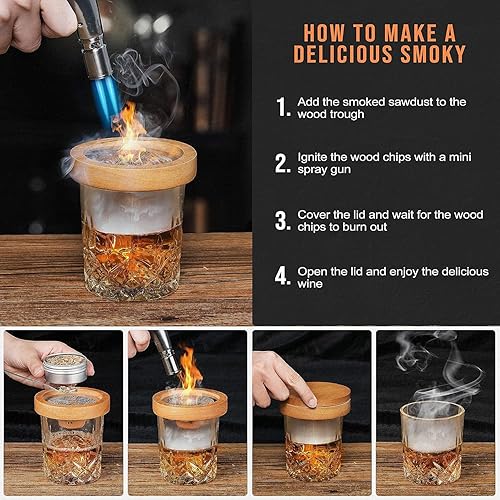 HOW TO MAKE A DELICIOUS SMOKY

1. Add the smoked sawdust to the wood trough

2. Ignite the wood chips with a mini spray gun

3. Cover the lid and wait for the wood chips to burn out

4. Open the lid and enjoy the delicious wine