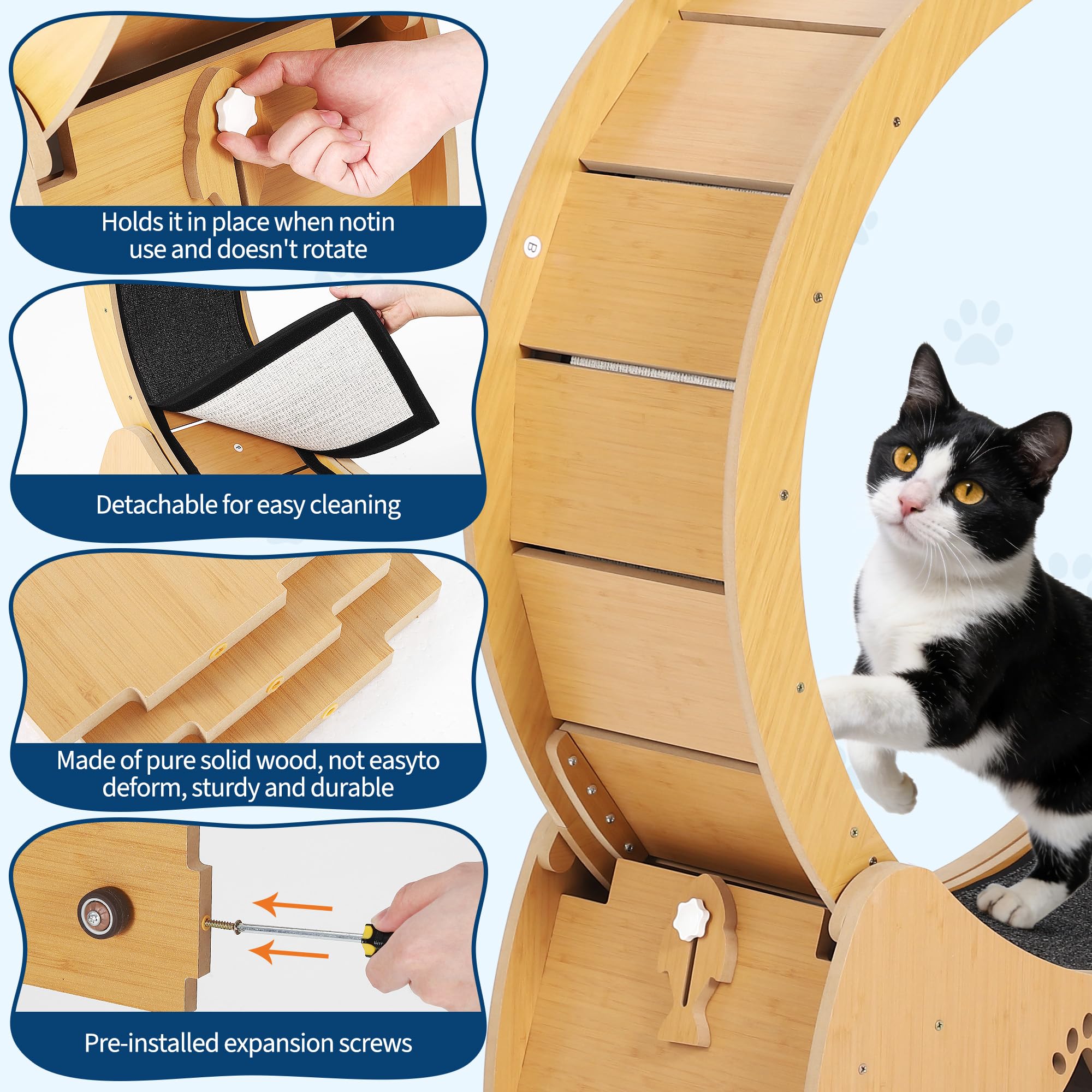 Holds it in place when notin use and doesn't rotate

Detachable for easy cleaning

Made of pure solid wood, not easyto deform, sturdy and durable

Pre-installed expansion screws

B