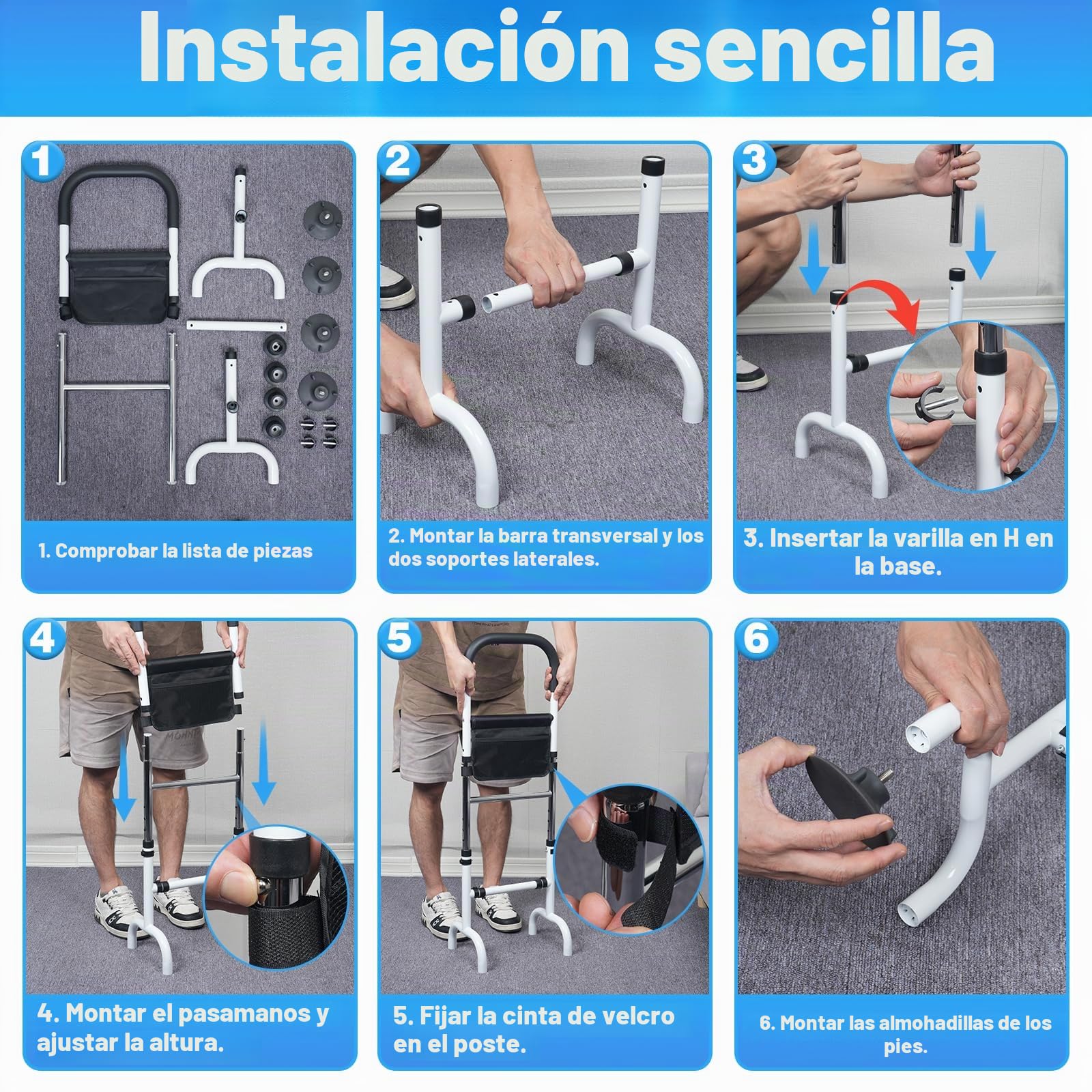 Instalación sencilla

1

1. Comprobar la lista de piezas

2

2. Montar la barra transversal y los dos soportes laterales.

3

3. Insertar la varilla en H en la base.

4

4. Montar el pasamanos y ajustar la altura.

5

5. Fijar la cinta de velcro en el poste.

6

6. Montar las almohadillas de los pies.