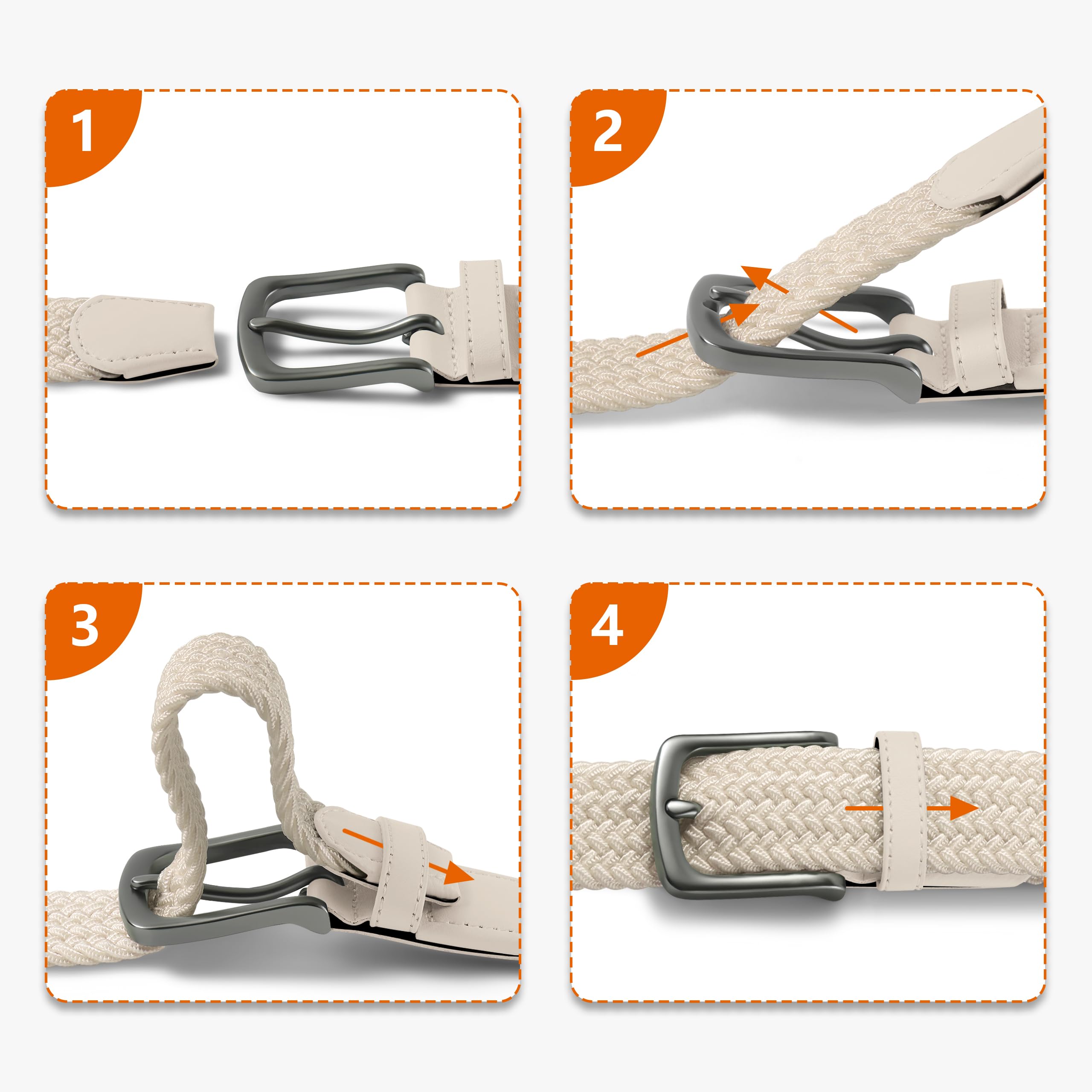 1

2

3

4