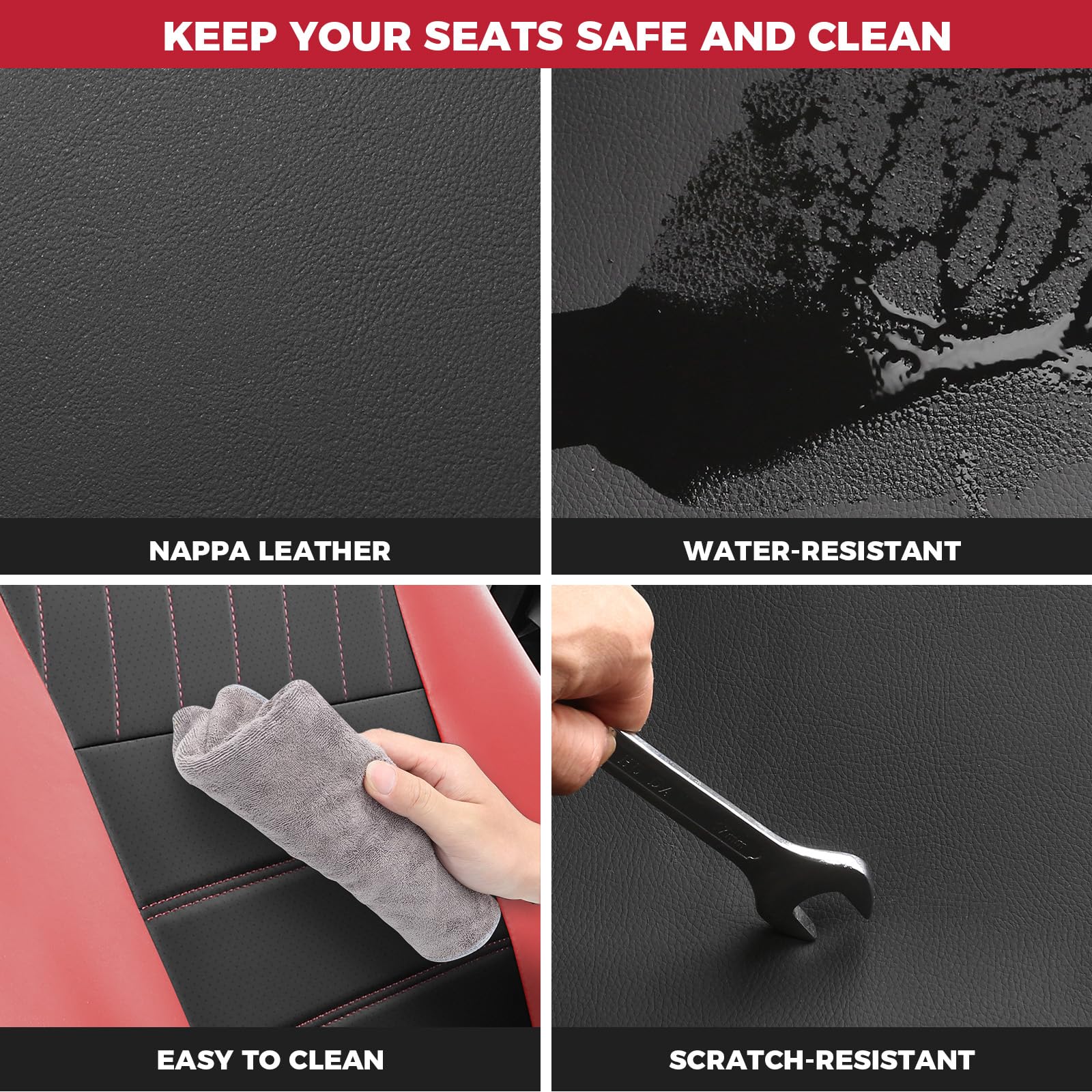 KEEP YOUR SEATS SAFE AND CLEAN

NAPPA LEATHER

WATER-RESISTANT

EASY TO CLEAN

SCRATCH-RESISTANT