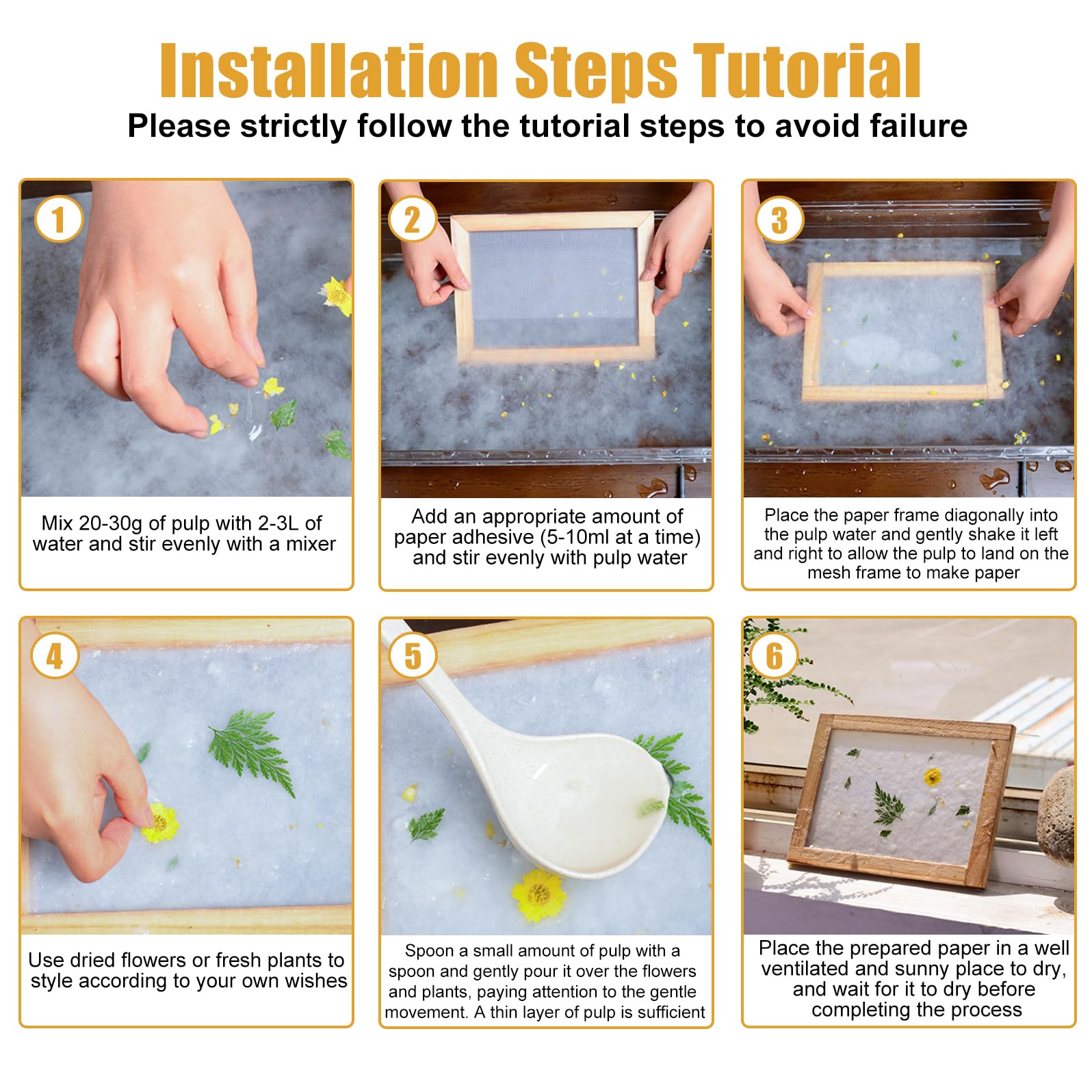 Installation Steps Tutorial

Please strictly follow the tutorial steps to avoid failure

1

Mix 20-30g of pulp with 2-3L of water and stir evenly with a mixer

2

Add an appropriate amount of paper adhesive (5-10ml at a time) and stir evenly with pulp water

3

Place the paper frame diagonally into the pulp water and gently shake it left and right to allow the pulp to land on the mesh frame to make paper

4

Use dried flowers or fresh plants to style according to your own wishes

5

Spoon a small amount of pulp with a spoon and gently pour it over the flowers and plants, paying attention to the gentle movement. A thin layer of pulp is sufficient

6

Place the prepared paper in a well ventilated and sunny place to dry, and wait for it to dry before completing the process