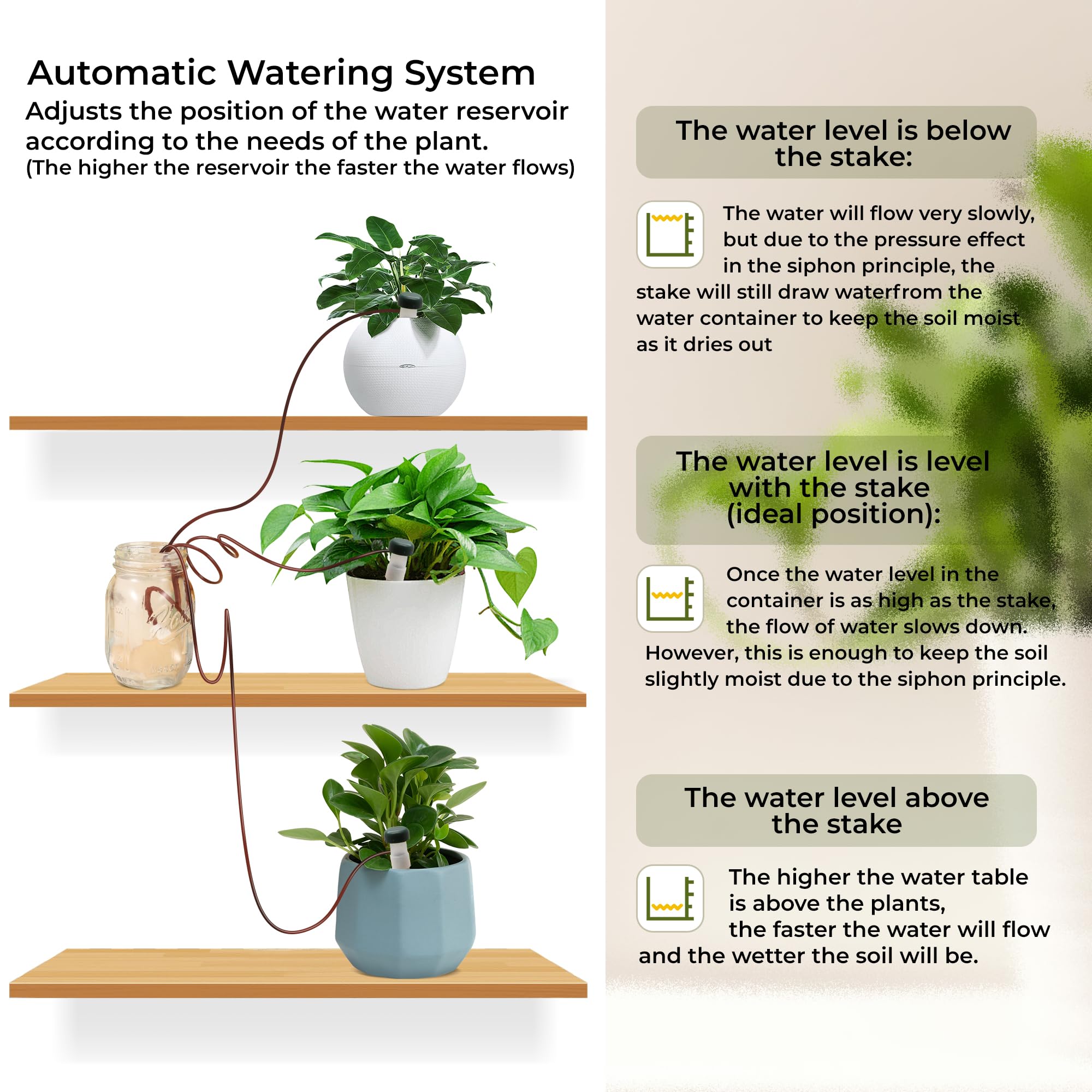 Automatic Watering System

Adjusts the position of the water reservoir according to the needs of the plant.
(The higher the reservoir the faster the water flows)

The water level is below the stake:

The water will flow very slowly, but due to the pressure effect in the siphon principle, the stake will still draw waterfrom the water container to keep the soil moist as it dries out

The water level is level with the stake (ideal position):

Once the water level in the container is as high as the stake, the flow of water slows down. However, this is enough to keep the soil slightly moist due to the siphon principle.

The water level above the stake

The higher the water table is above the plants, the faster the water will flow and the wetter the soil will be.