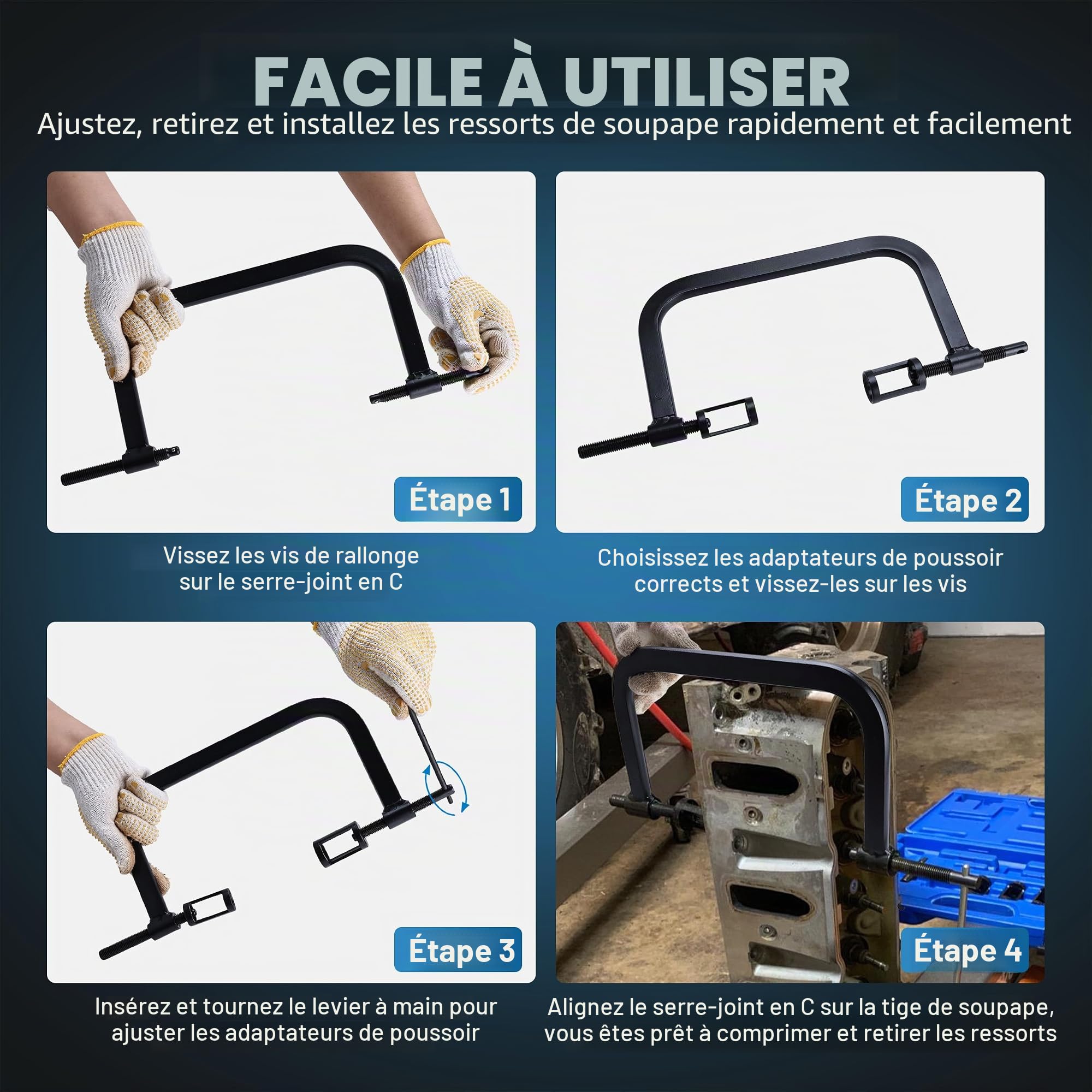 FACILE À UTILISER
Ajustez, retirez et installez les ressorts de soupape rapidement et facilement

Étape 1

Vissez les vis de rallonge sur le serre-joint en C

Étape 2

Choisissez les adaptateurs de poussoir corrects et vissez-les sur les vis

Étape 3

Insérez et tournez le levier à main pour ajuster les adaptateurs de poussoir

Étape 4

Alignez le serre-joint en C sur la tige de soupape, vous êtes prêt à comprimer et retirer les ressorts