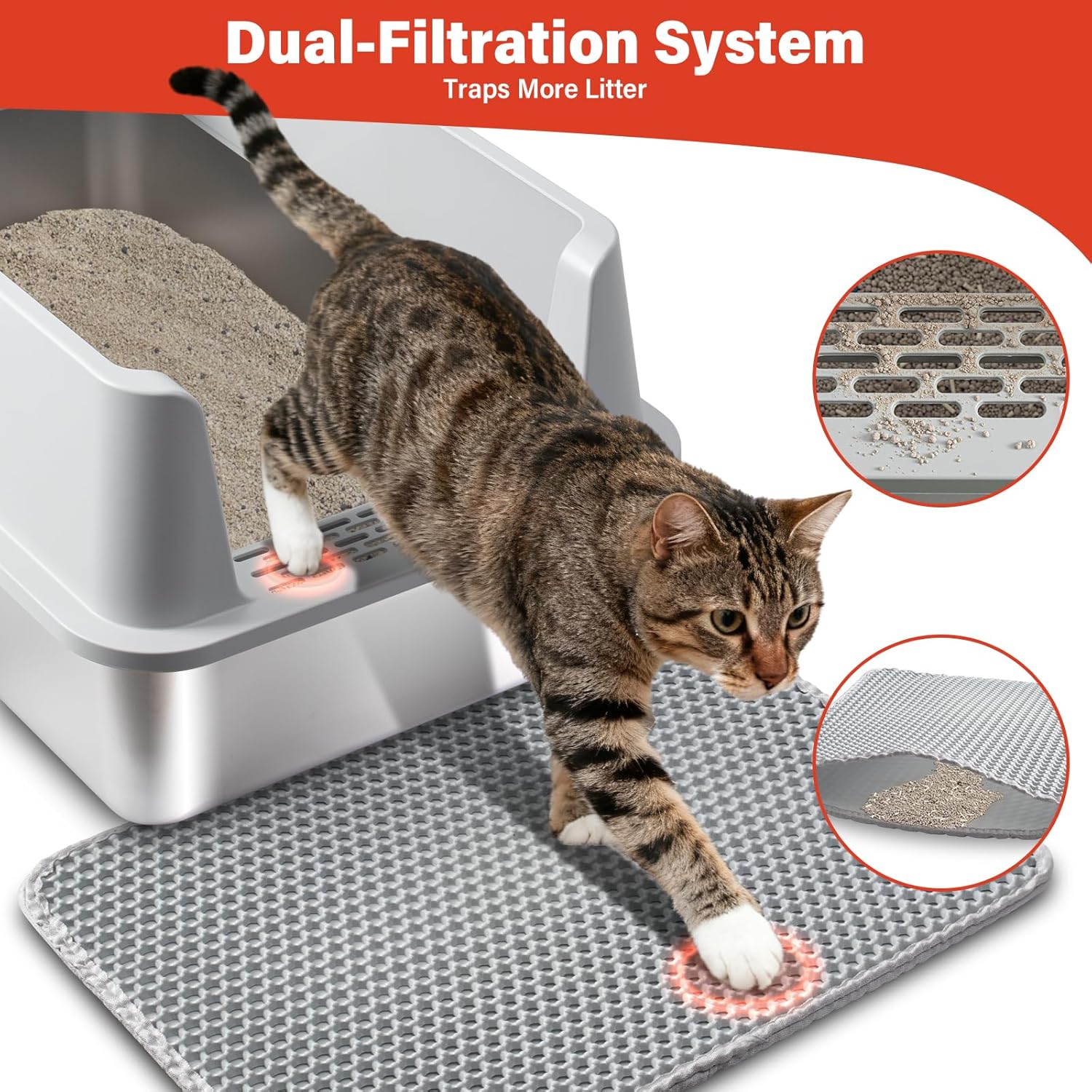 Dual-Filtration System
Traps More Litter