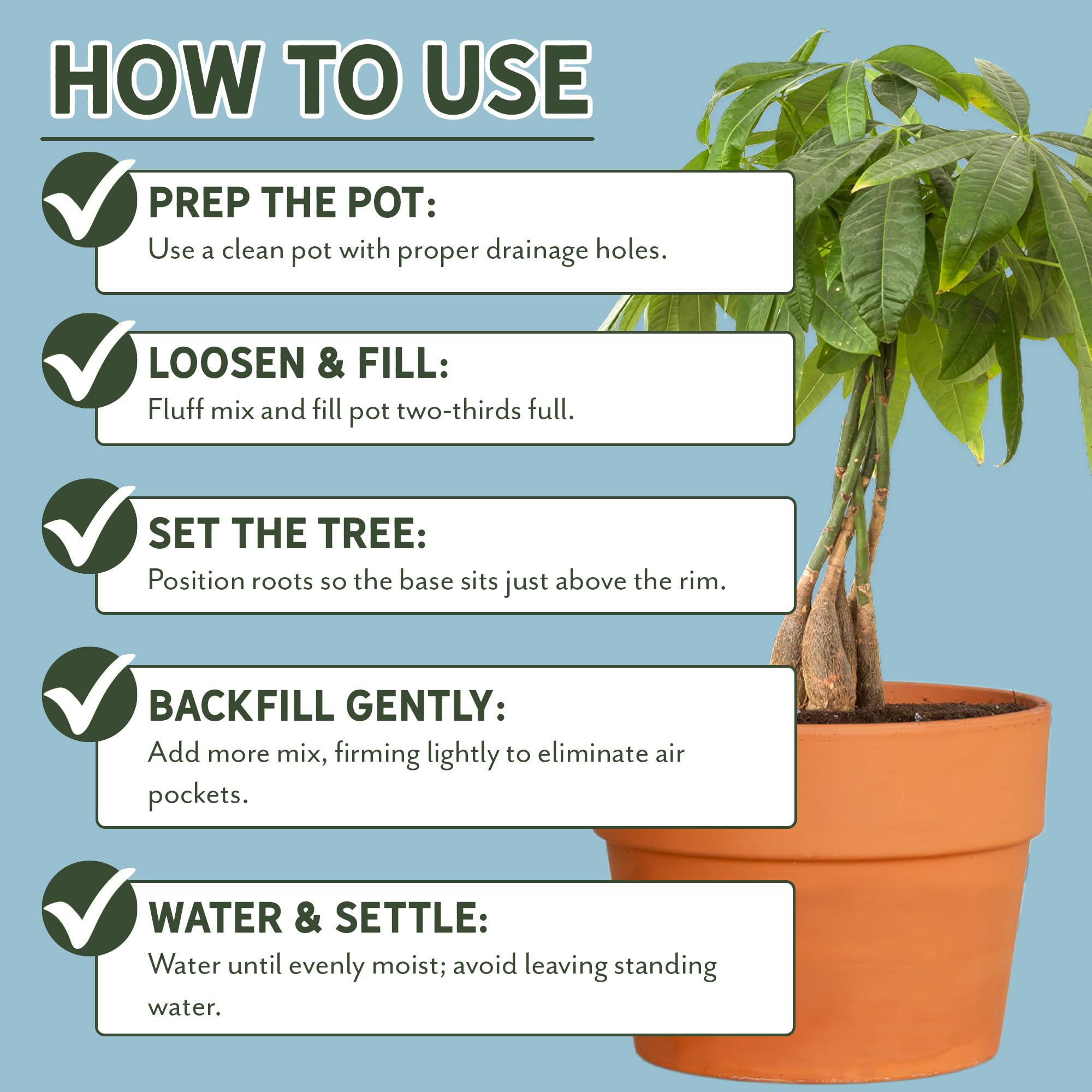 HOW TO USE

PREP THE POT:
Use a clean pot with proper drainage holes.

LOOSEN & FILL:
Fluff mix and fill pot two-thirds full.

SET THE TREE:
Position roots so the base sits just above the rim.

BACKFILL GENTLY:
Add more mix, firming lightly to eliminate air pockets.

WATER & SETTLE:
Water until evenly moist; avoid leaving standing water.