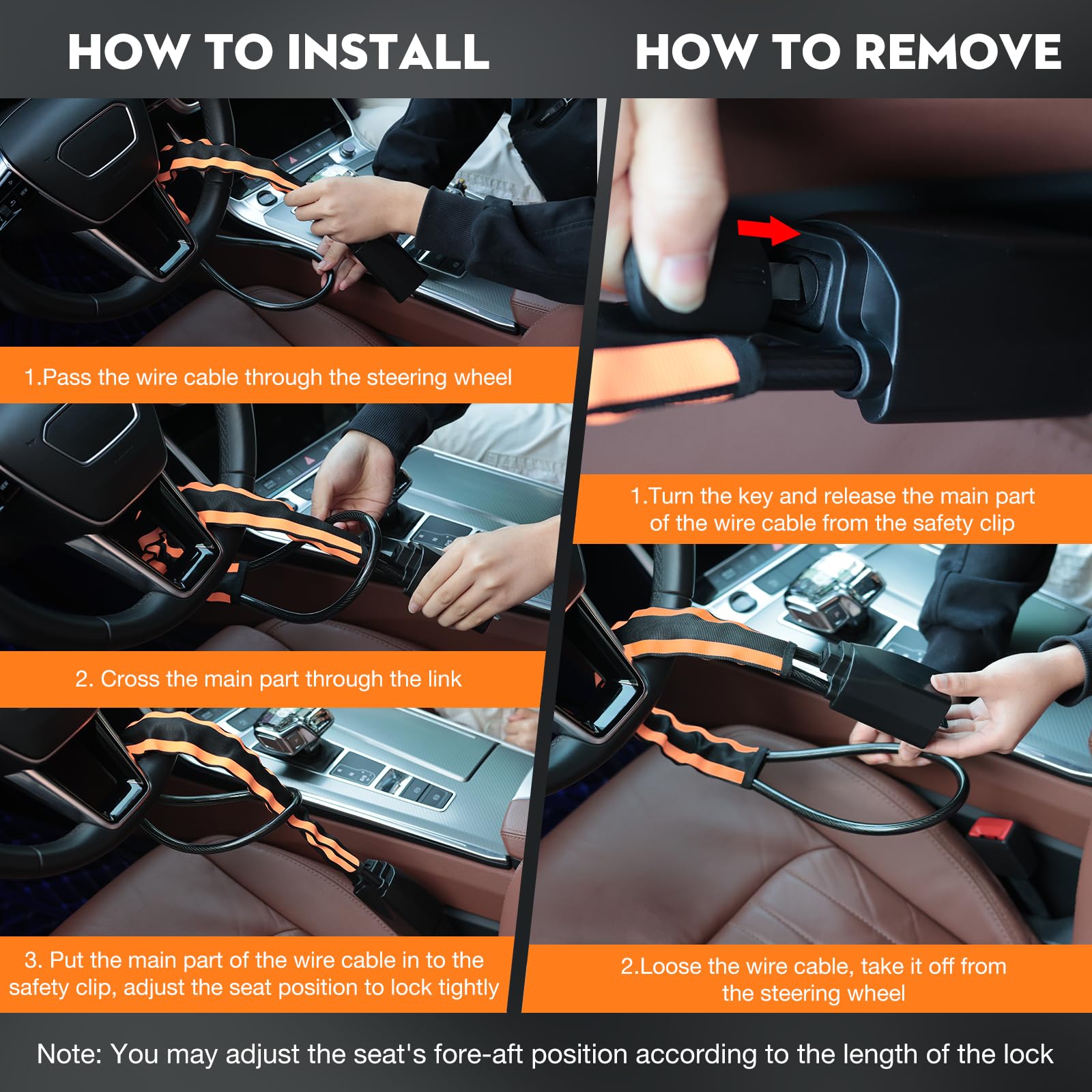 HOW TO INSTALL

1.Pass the wire cable through the steering wheel

2. Cross the main part through the link

3. Put the main part of the wire cable in to the safety clip, adjust the seat position to lock tightly

HOW TO REMOVE

1.Turn the key and release the main part of the wire cable from the safety clip

2.Loose the wire cable, take it off from the steering wheel

Note: You may adjust the seat's fore-aft position according to the length of the lock