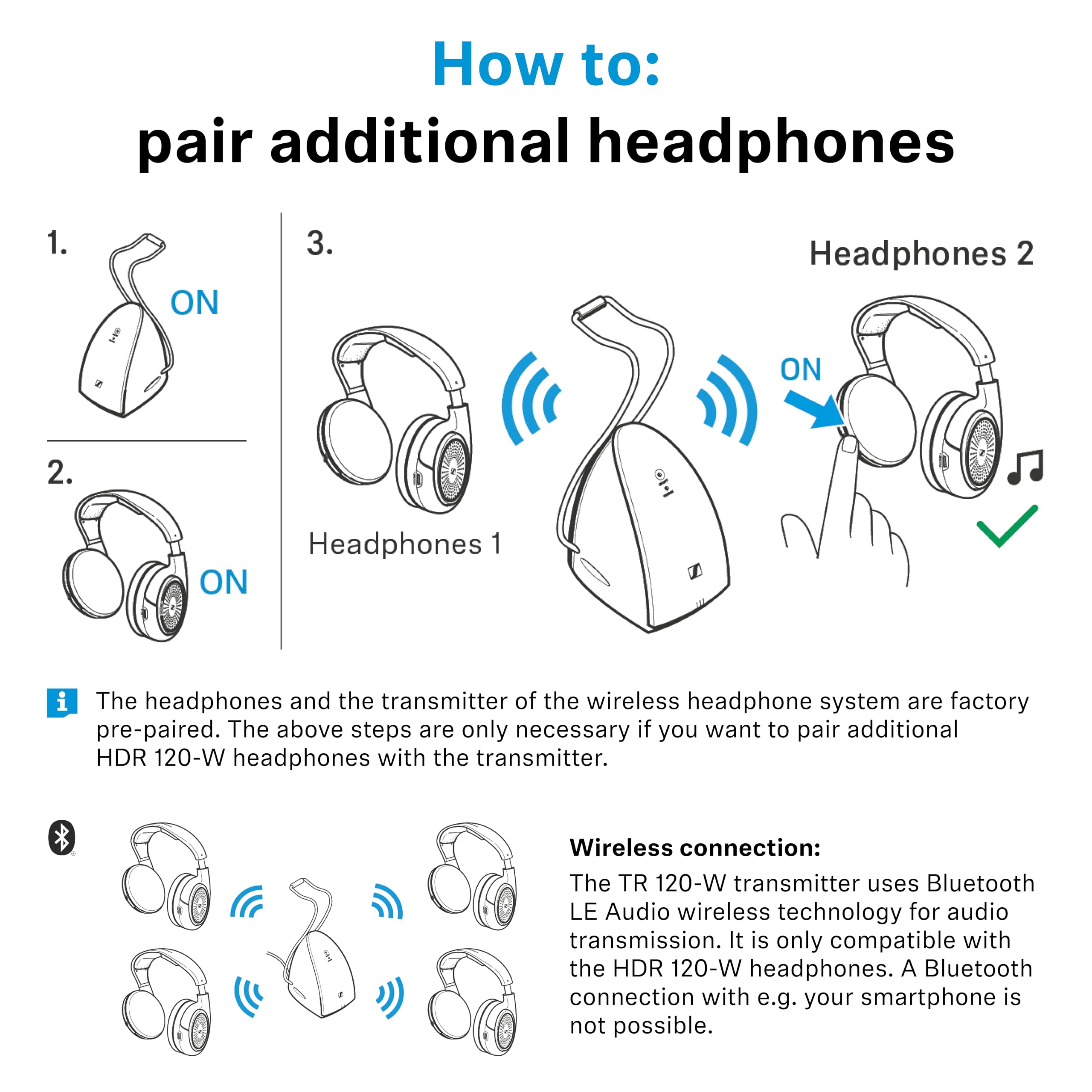 How to:
pair additional headphones

1.
ON

2.
ON

3.
Headphones 2
ON
Headphones 1

The headphones and the transmitter of the wireless headphone system are factory pre-paired. The above steps are only necessary if you want to pair additional HDR 120-W headphones with the transmitter.

Wireless connection:
The TR 120-W transmitter uses Bluetooth LE Audio wireless technology for audio transmission. It is only compatible with the HDR 120-W headphones. A Bluetooth connection with e.g. your smartphone is not possible.