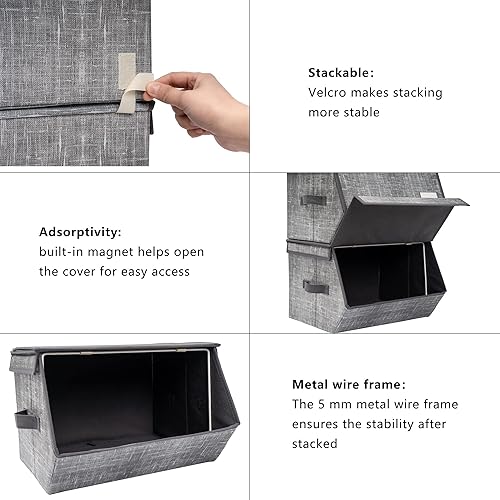 Stackable:
Velcro makes stacking more stable

Adsorptivity:
built-in magnet helps open the cover for easy access

Metal wire frame:
The 5 mm metal wire frame ensures the stability after stacked