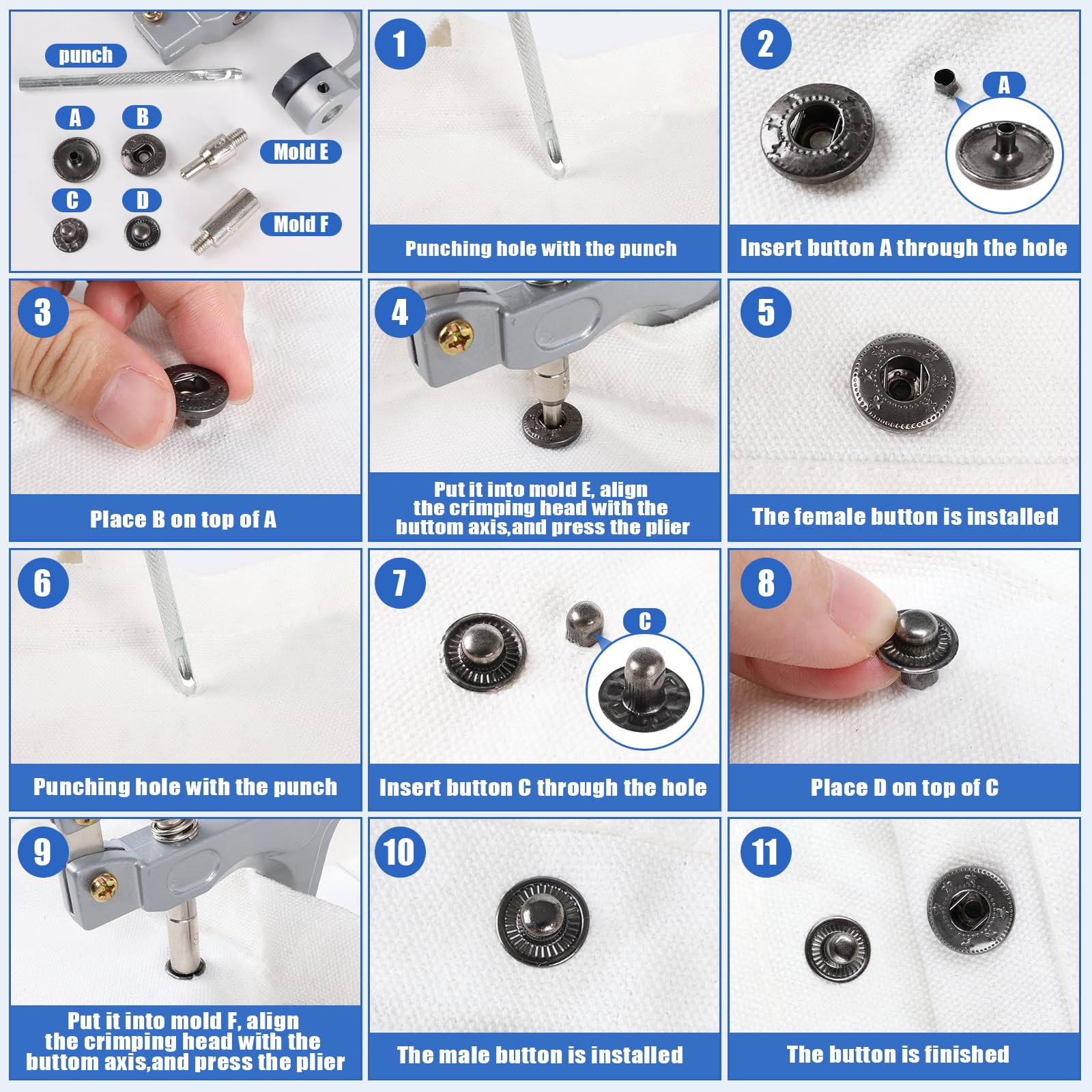 punch

A B

Mold E

C D

Mold F

1

Punching hole with the punch

2

A

Insert button A through the hole

3

Place B on top of A

4

Put it into mold E, align the crimping head with the buttom axis,and press the plier

5

The female button is installed

6

Punching hole with the punch

7

C

Insert button C through the hole

8

Place D on top of C

9

Put it into mold F, align the crimping head with the buttom axis,and press the plier

10

The male button is installed

11

The button is finished