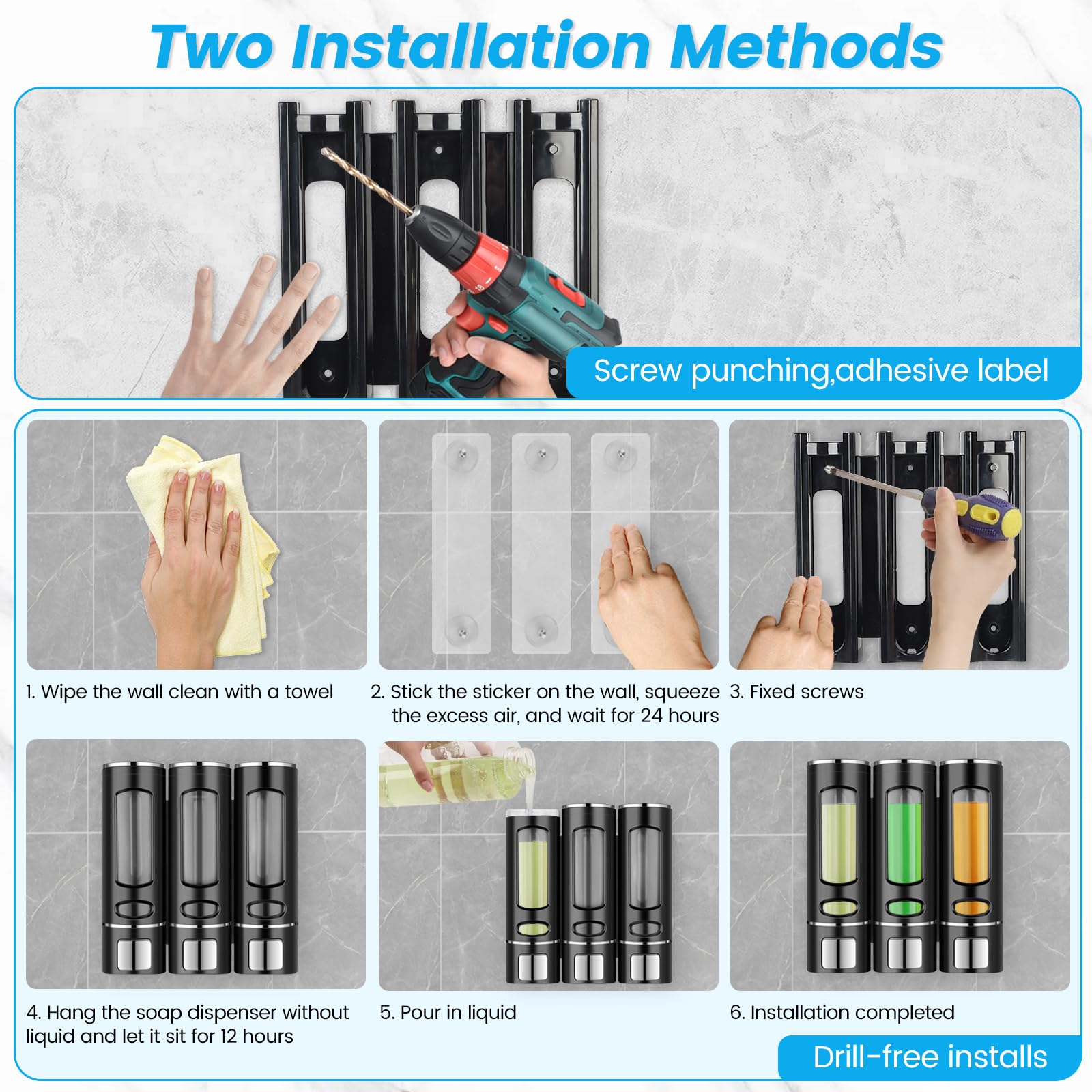 Two Installation Methods

Screw punching,adhesive label

1. Wipe the wall clean with a towel

2. Stick the sticker on the wall, squeeze the excess air, and wait for 24 hours

3. Fixed screws

4. Hang the soap dispenser without liquid and let it sit for 12 hours

5. Pour in liquid

6. Installation completed

Drill-free installs