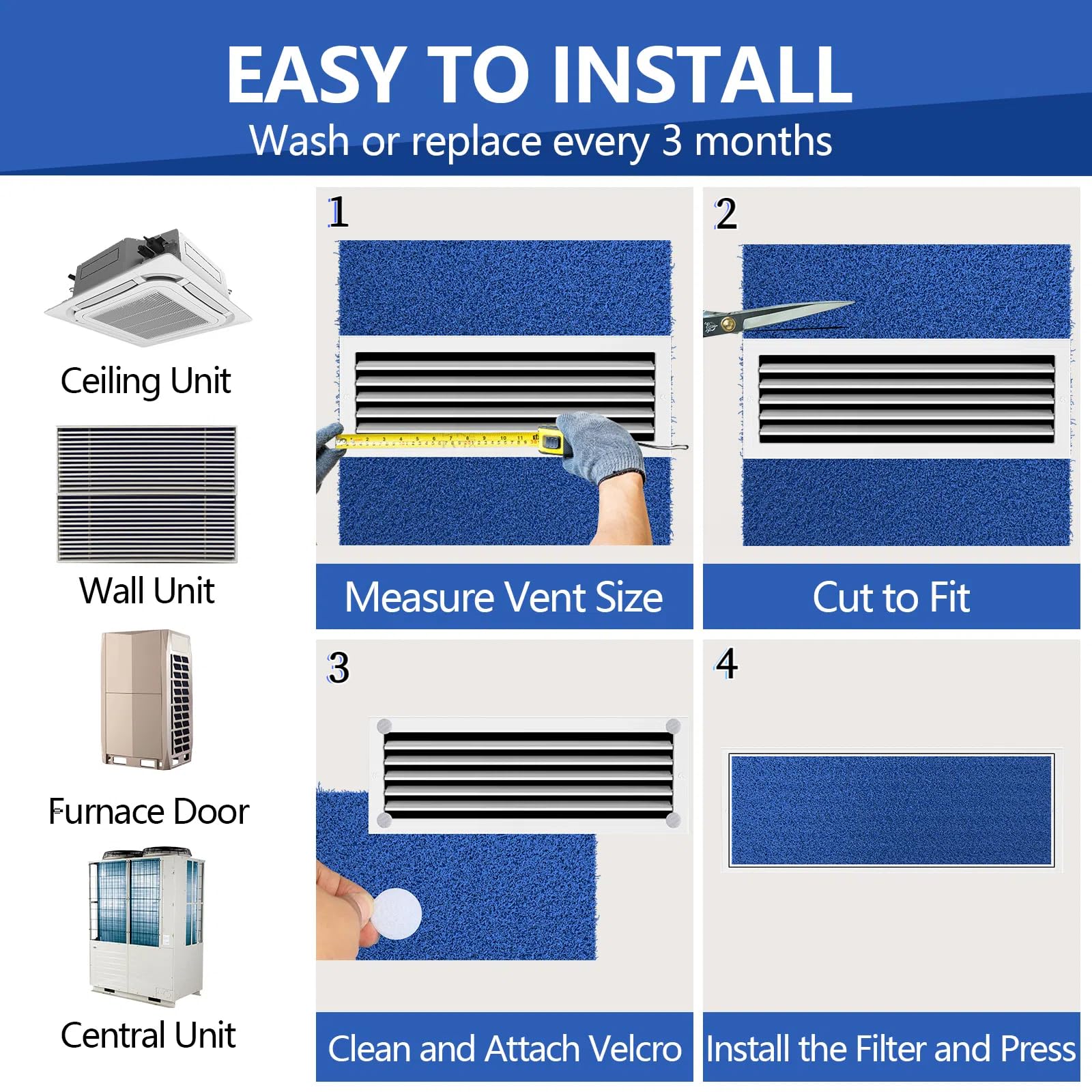 EASY TO INSTALL
Wash or replace every 3 months

Ceiling Unit

Wall Unit

Furnace Door

Central Unit

1

Measure Vent Size

2

Cut to Fit

3

Clean and Attach Velcro

4

Install the Filter and Press