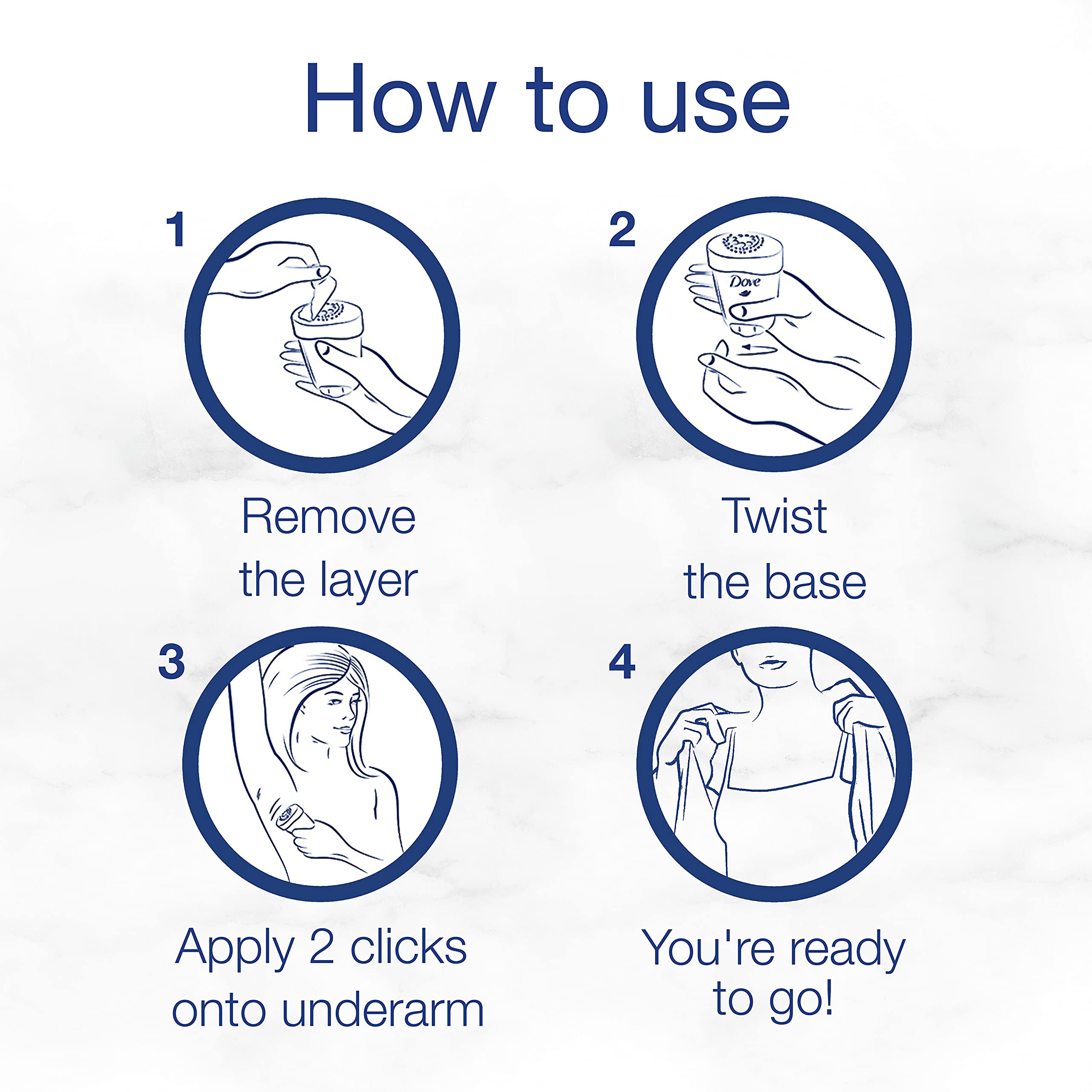 How to use

1

Remove the layer

2

Dove

Twist the base

3

Apply 2 clicks onto underarm

4

You're ready to go!