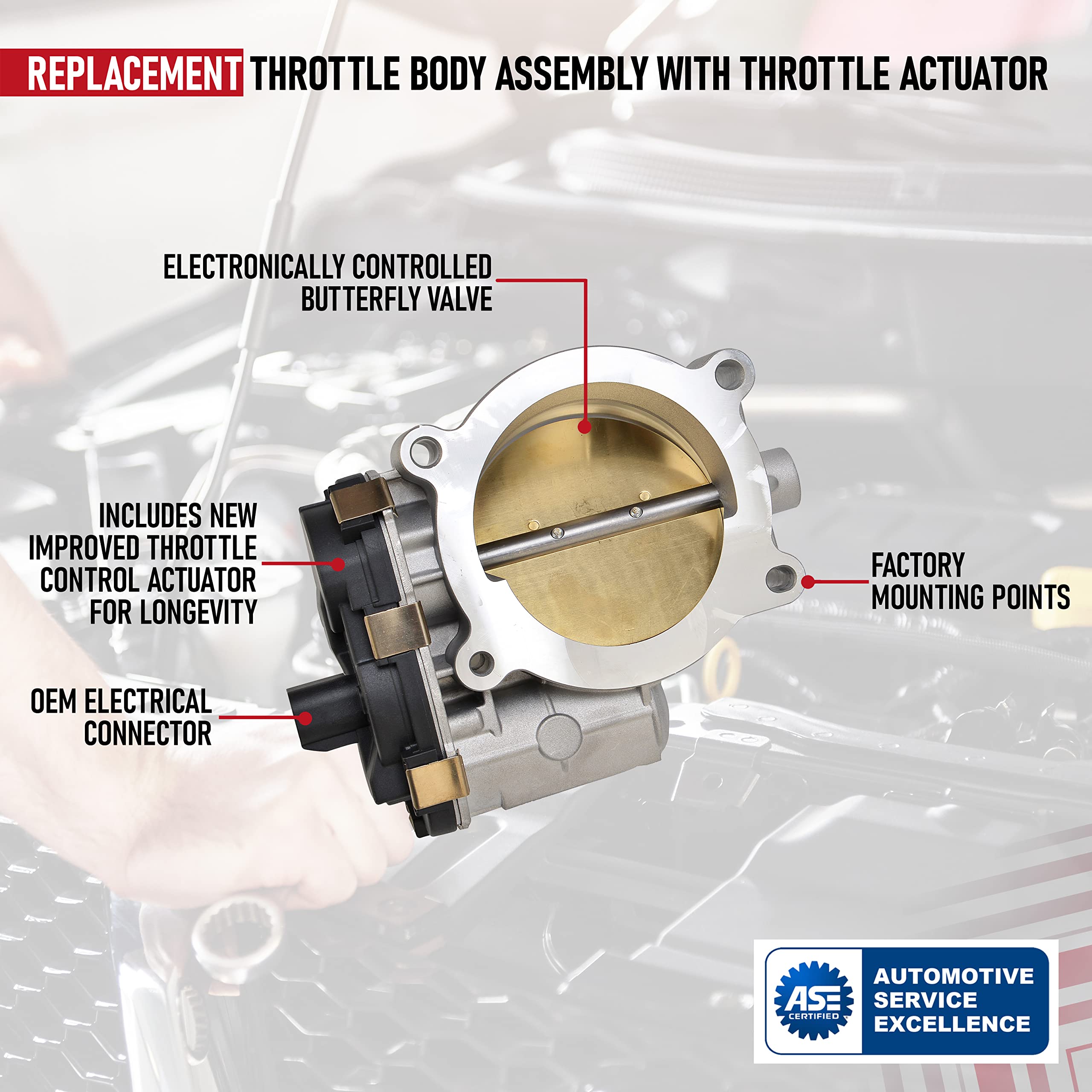 REPLACEMENT THROTTLE BODY ASSEMBLY WITH THROTTLE ACTUATOR

ELECTRONICALLY CONTROLLED BUTTERFLY VALVE

INCLUDES NEW IMPROVED THROTTLE CONTROL ACTUATOR FOR LONGEVITY

FACTORY MOUNTING POINTS

OEM ELECTRICAL CONNECTOR

ASE CERTIFIED

AUTOMOTIVE SERVICE EXCELLENCE