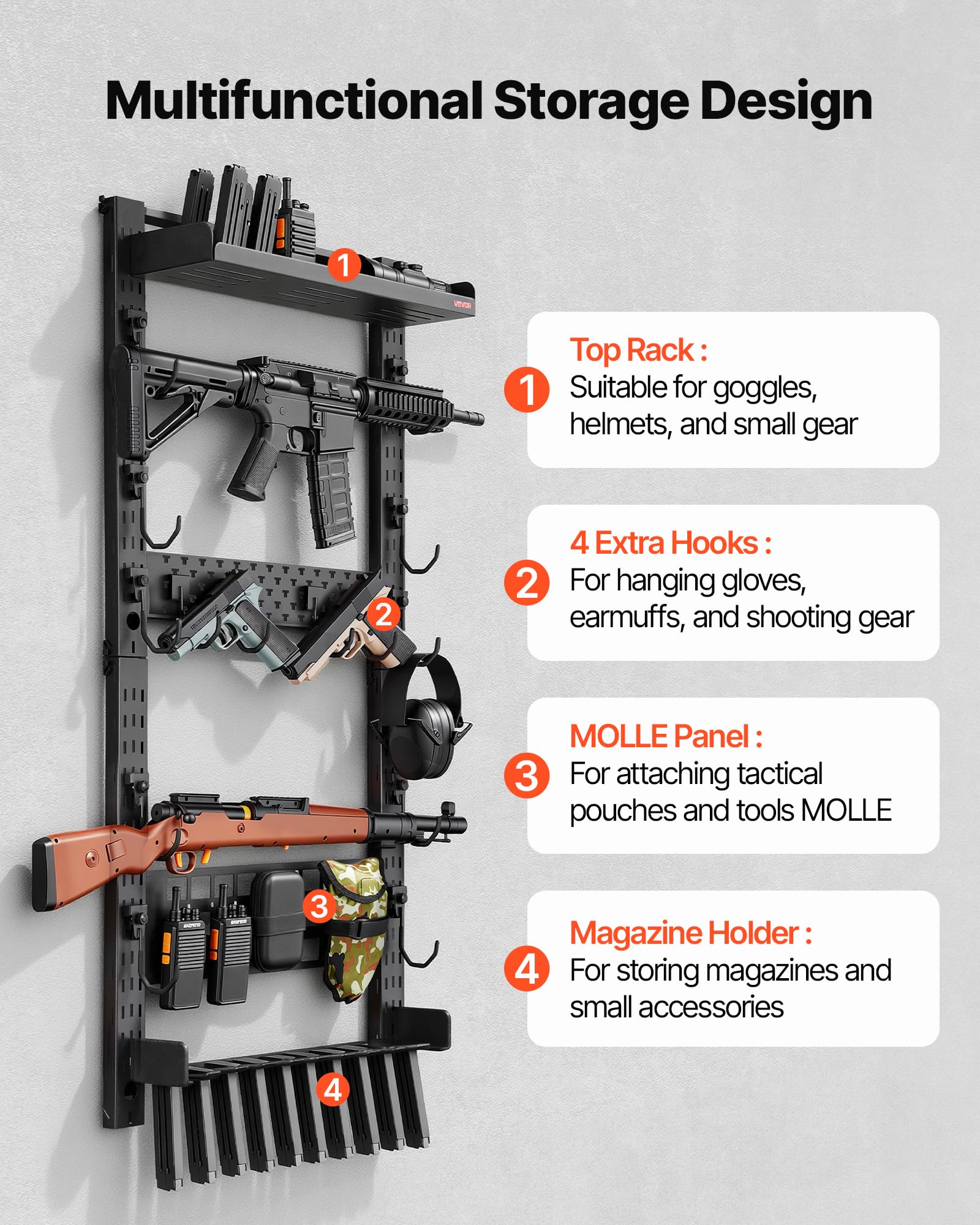 Multifunctional Storage Design

1

VEVOR

2

3

4

1 Top Rack :
Suitable for goggles, helmets, and small gear

2 4 Extra Hooks :
For hanging gloves, earmuffs, and shooting gear

3 MOLLE Panel :
For attaching tactical pouches and tools MOLLE

4 Magazine Holder :
For storing magazines and small accessories