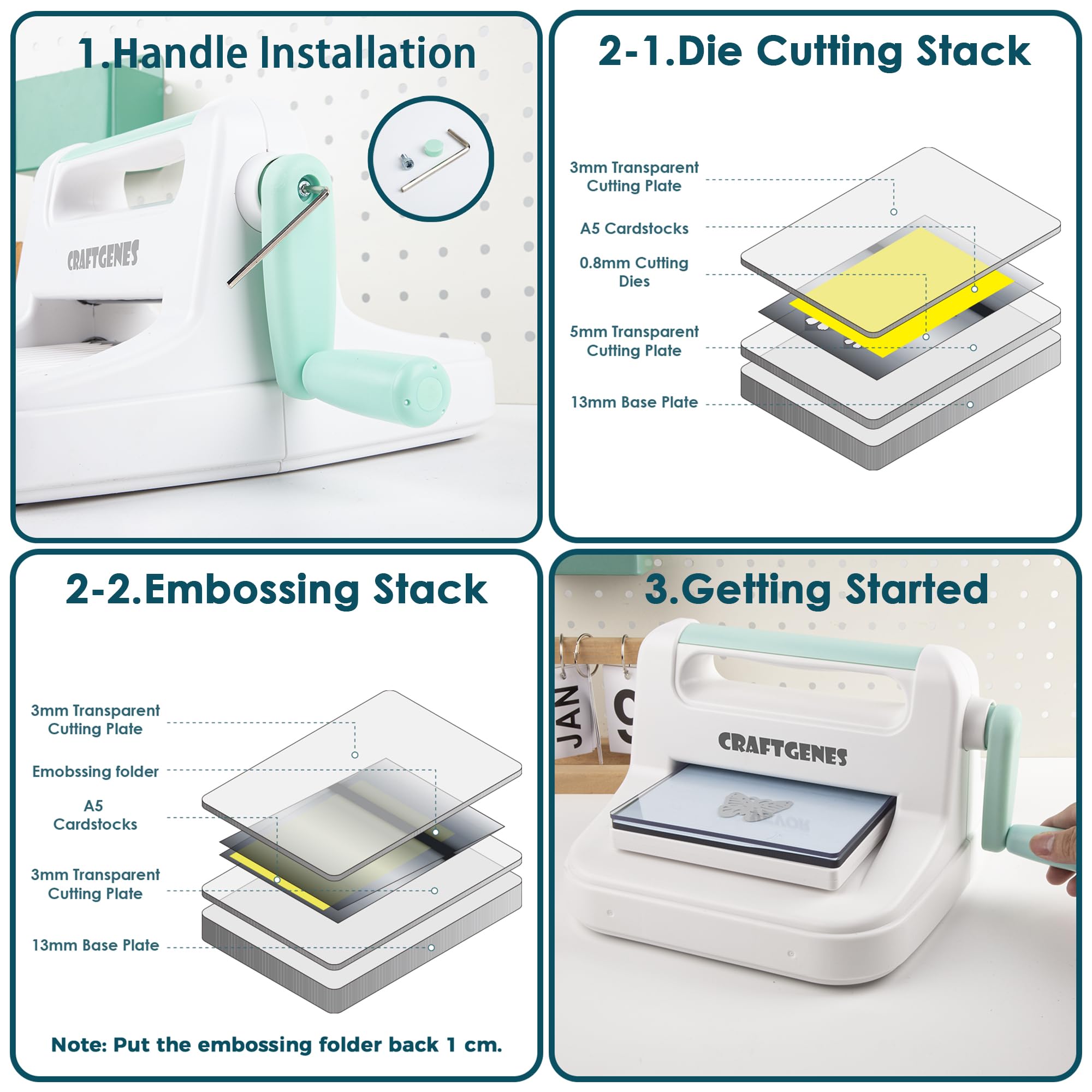 1.Handle Installation

CRAFTGENES

2-1.Die Cutting Stack

3mm Transparent Cutting Plate

A5 Cardstocks

0.8mm Cutting Dies

5mm Transparent Cutting Plate

13mm Base Plate

2-2.Embossing Stack

3mm Transparent Cutting Plate

Emobssing folder

A5 Cardstocks

3mm Transparent Cutting Plate

13mm Base Plate

Note: Put the embossing folder back 1 cm.

3.Getting Started

JAN

CRAFTGENES