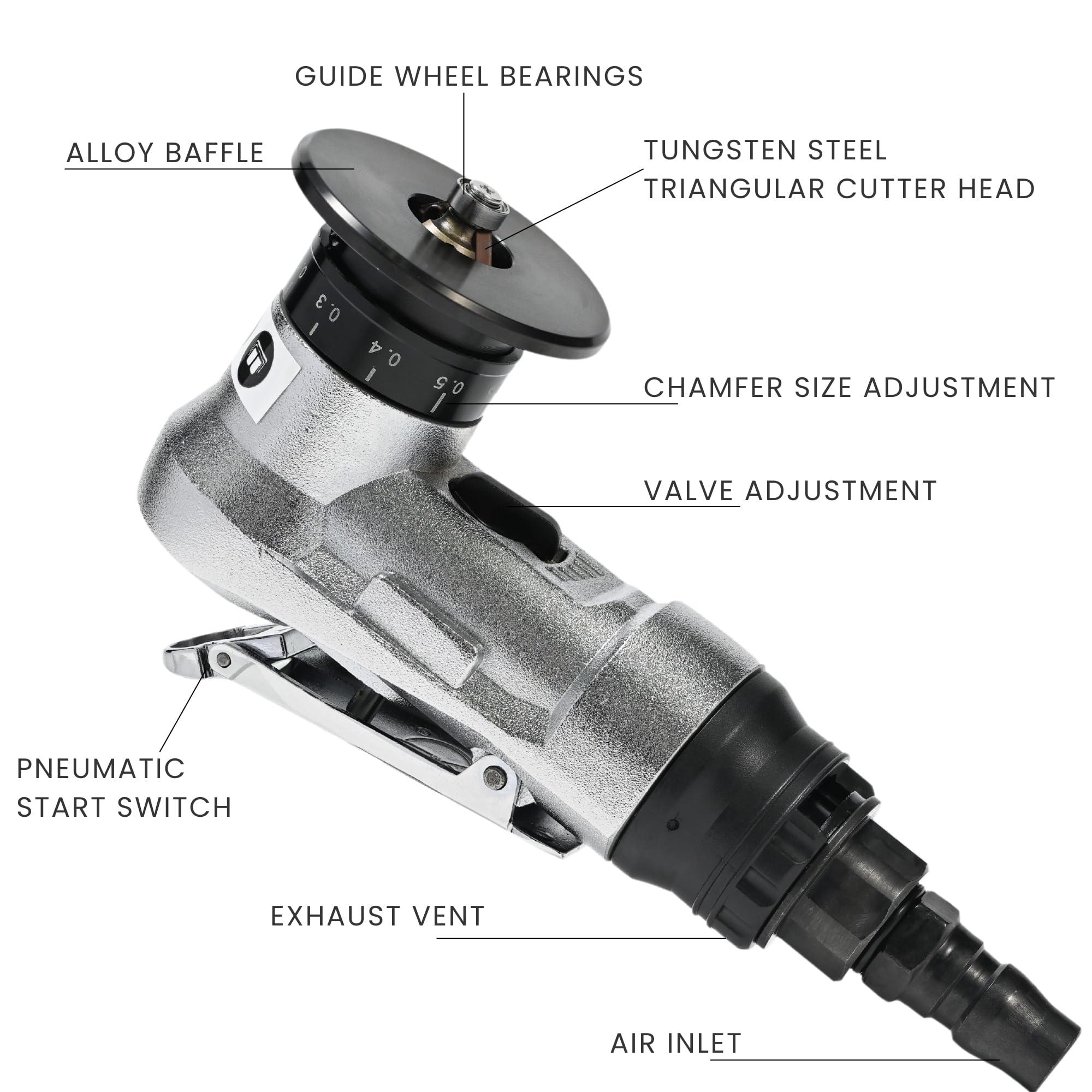 GUIDE WHEEL BEARINGS

ALLOY BAFFLE

TUNGSTEN STEEL
TRIANGULAR CUTTER HEAD

0.3

0.4

0.5

CHAMFER SIZE ADJUSTMENT

VALVE ADJUSTMENT

PNEUMATIC
START SWITCH

EXHAUST VENT

AIR INLET