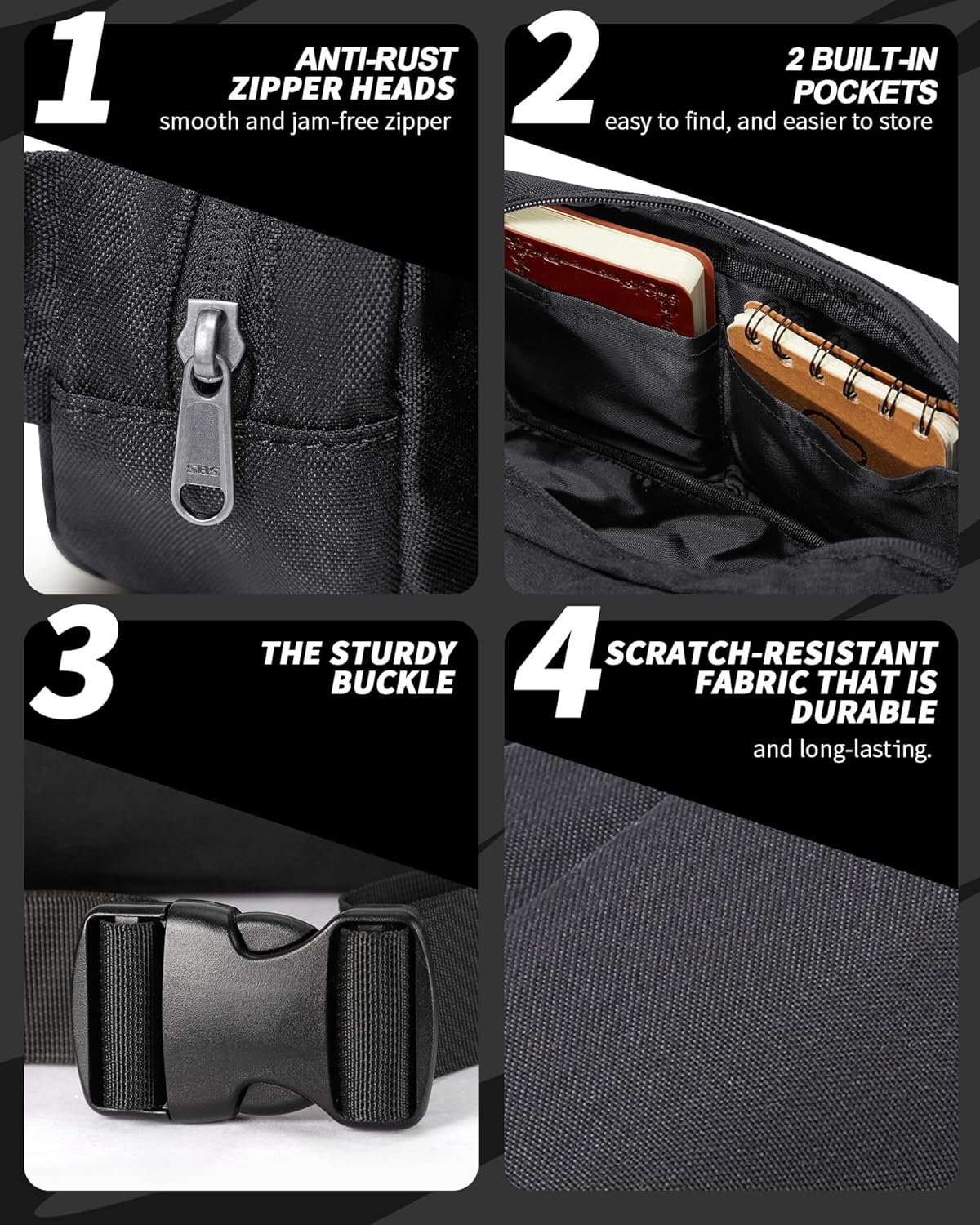 1
ANTI-RUST ZIPPER HEADS
smooth and jam-free zipper

SBS

2
2 BUILT-IN POCKETS
easy to find, and easier to store

3
THE STURDY BUCKLE

4
SCRATCH-RESISTANT FABRIC THAT IS DURABLE
and long-lasting.