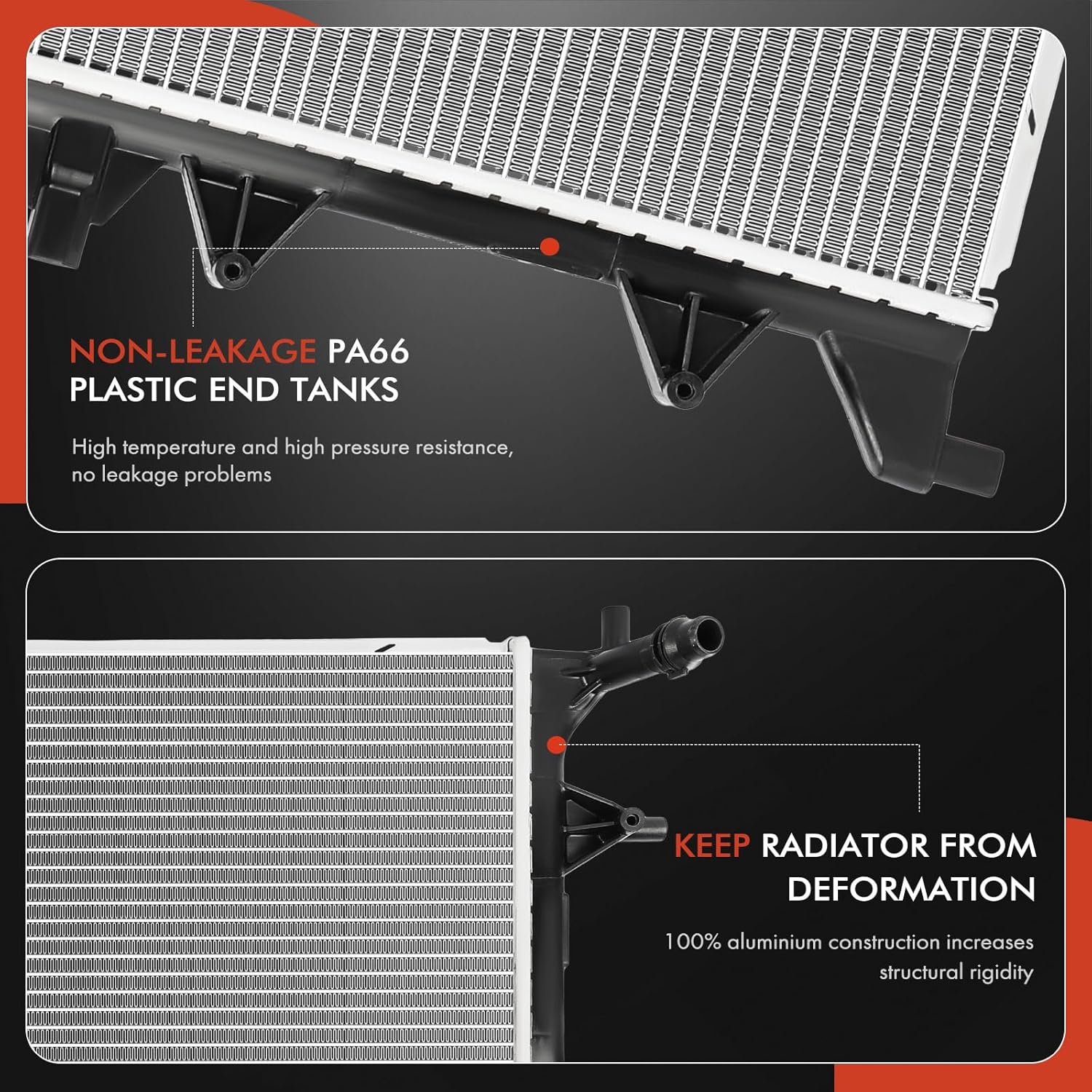 NON-LEAKAGE PA66 PLASTIC END TANKS

High temperature and high pressure resistance, no leakage problems

KEEP RADIATOR FROM DEFORMATION

100% aluminium construction increases structural rigidity