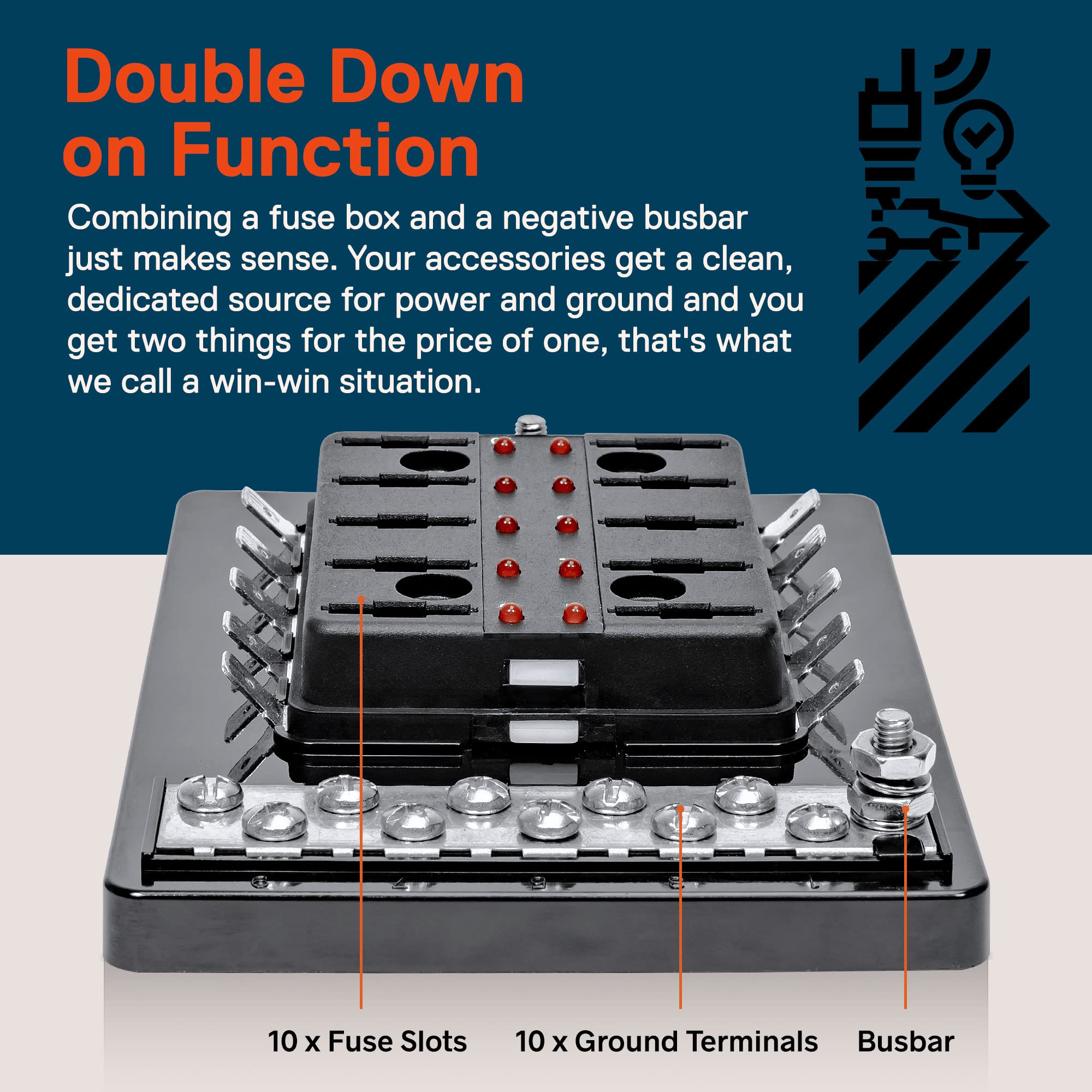 Double Down on Function

Combining a fuse box and a negative busbar just makes sense. Your accessories get a clean, dedicated source for power and ground and you get two things for the price of one, that's what we call a win-win situation.

10 x Fuse Slots

10 x Ground Terminals

Busbar