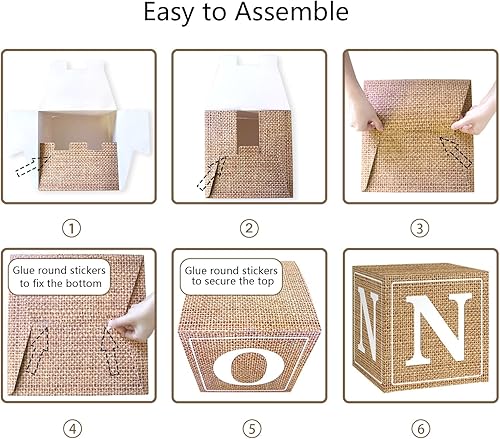 Easy to Assemble

①

②

③

Glue round stickers to fix the bottom

Glue round stickers to secure the top

O

N N

④

⑤

⑥