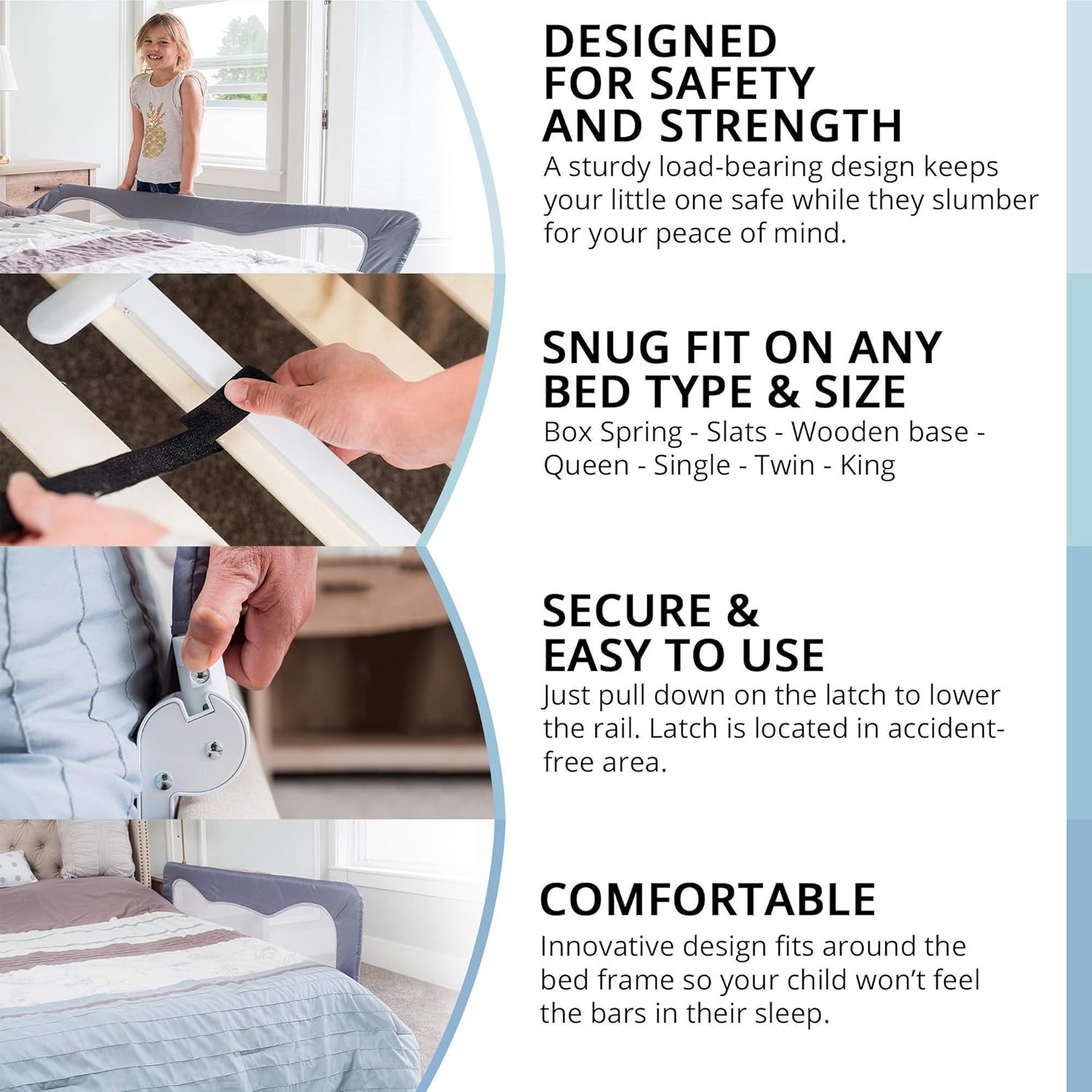 DESIGNED FOR SAFETY AND STRENGTH
A sturdy load-bearing design keeps your little one safe while they slumber for your peace of mind.

SNUG FIT ON ANY BED TYPE & SIZE
Box Spring - Slats - Wooden base - Queen - Single - Twin - King

SECURE & EASY TO USE
Just pull down on the latch to lower the rail. Latch is located in accident-free area.

COMFORTABLE
Innovative design fits around the bed frame so your child won't feel the bars in their sleep.