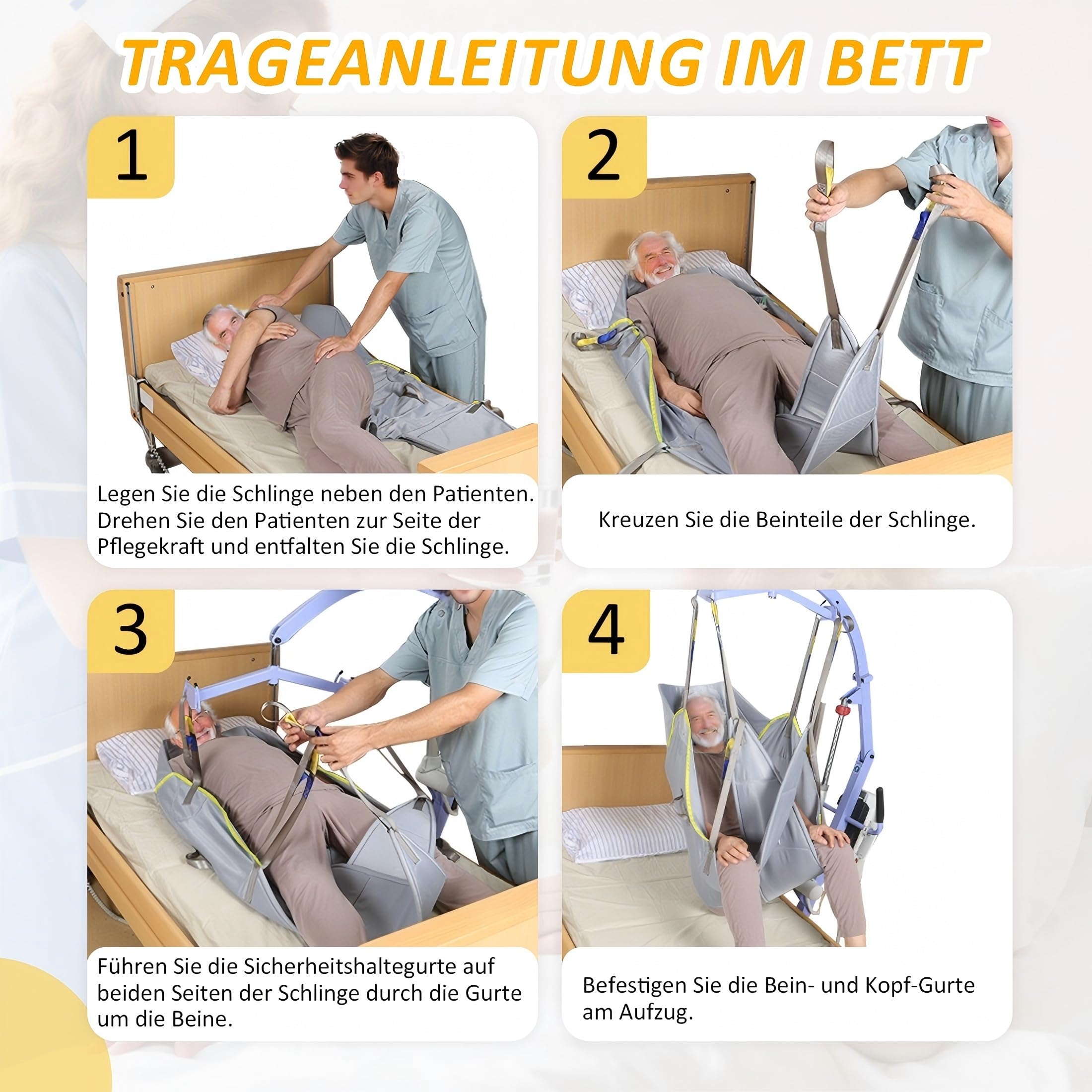 TRAGEANLEITUNG IM BETT

1

Legen Sie die Schlinge neben den Patienten. Drehen Sie den Patienten zur Seite der Pflegekraft und entfalten Sie die Schlinge.

2

Kreuzen Sie die Beinteile der Schlinge.

3

Führen Sie die Sicherheitshaltegurte auf beiden Seiten der Schlinge durch die Gurte um die Beine.

4

Befestigen Sie die Bein- und Kopf-Gurte am Aufzug.