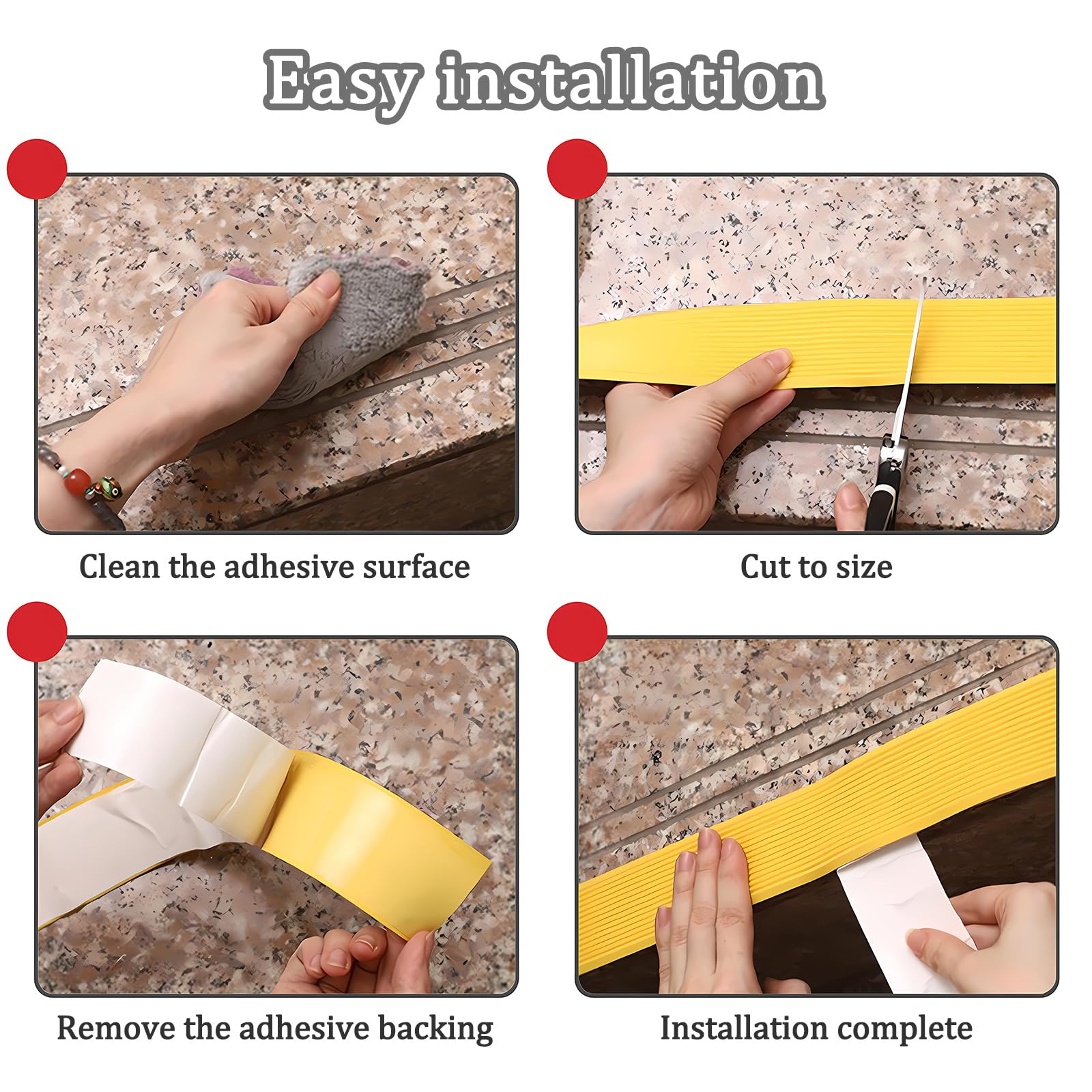 Easy installation

Clean the adhesive surface

Cut to size

Remove the adhesive backing

Installation complete