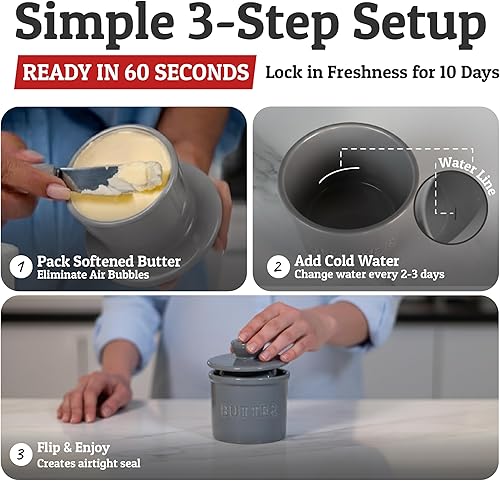 Simple 3-Step Setup

READY IN 60 SECONDS Lock in Freshness for 10 Days

1 Pack Softened Butter
Eliminate Air Bubbles

Water Line

2 Add Cold Water
Change water every 2-3 days

BUTTER

3 Flip & Enjoy
Creates airtight seal