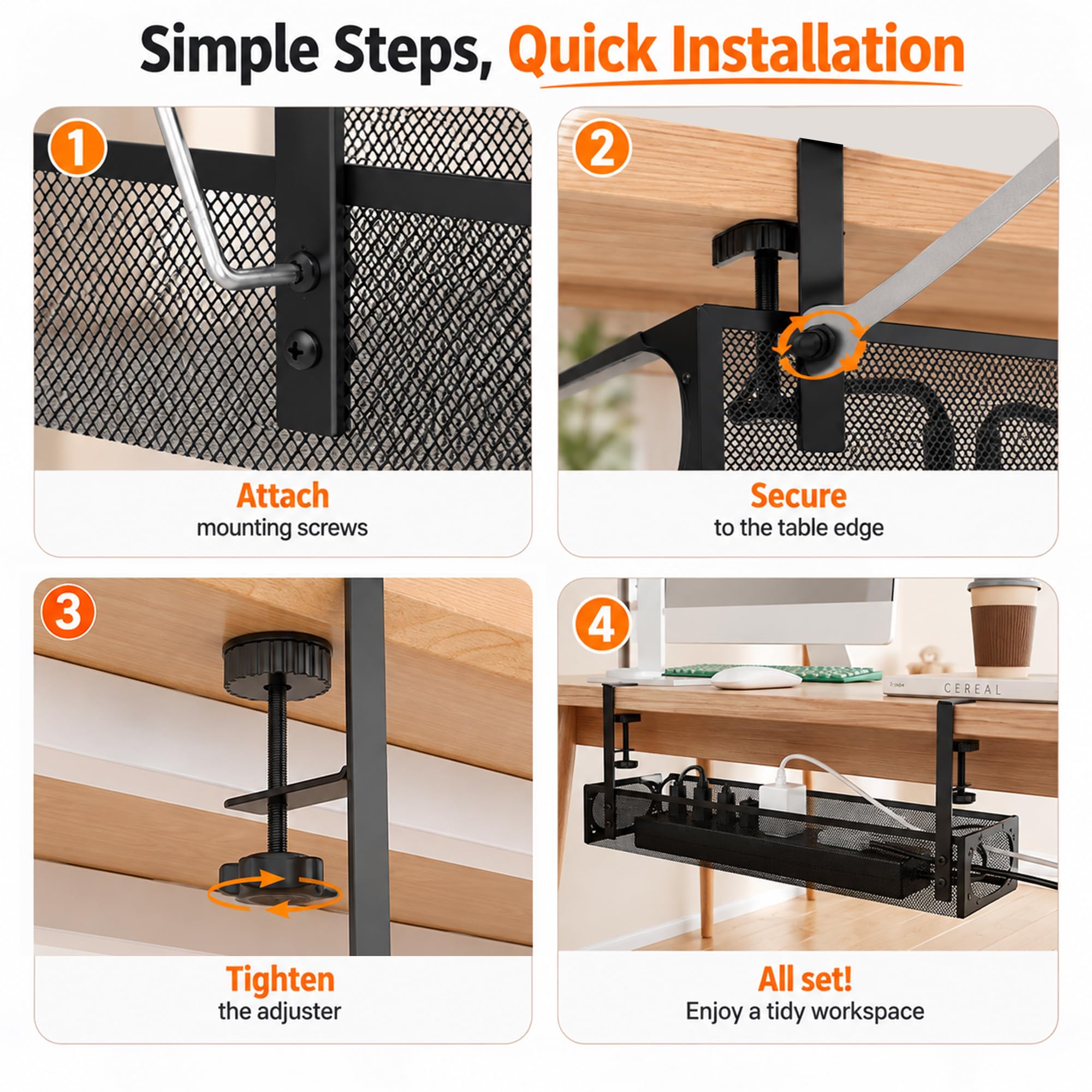 Simple Steps, Quick Installation

1

Attach
mounting screws

2

Secure
to the table edge

3

Tighten
the adjuster

4

CEREAL

All set!
Enjoy a tidy workspace