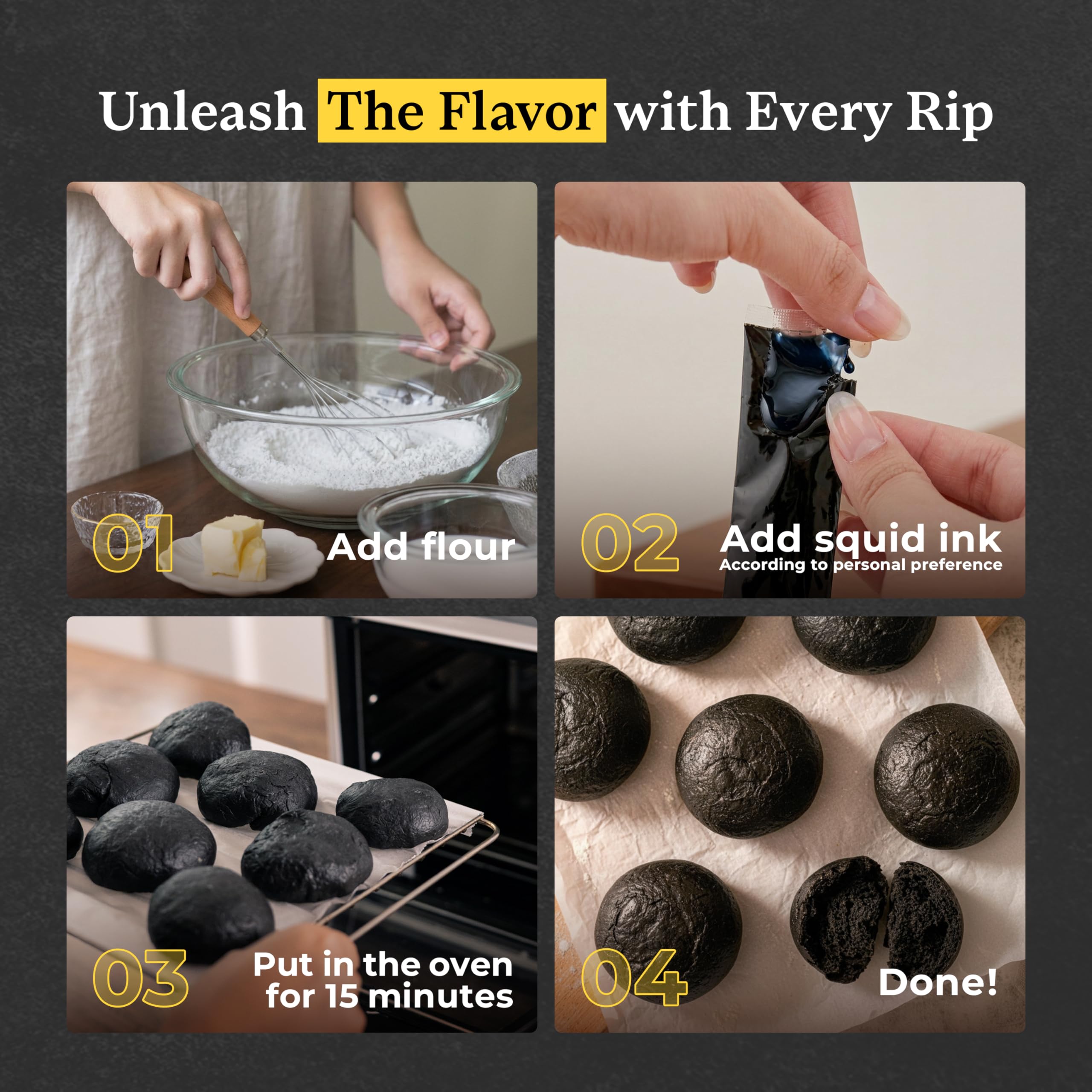 Unleash The Flavor with Every Rip

01 Add flour

02 Add squid ink
According to personal preference

03 Put in the oven for 15 minutes

04 Done!