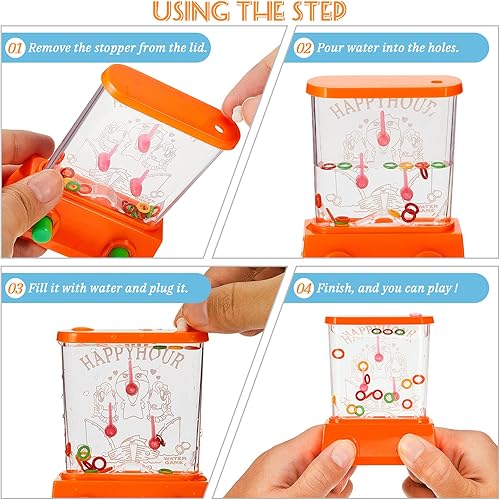 USING THE STEP

01 Remove the stopper from the lid.

02 Pour water into the holes.

HAPPYHOUR

WATER GAME

03 Fill it with water and plug it.

HAPPYHOUR

WATER GAME

04 Finish, and you can play !

HAPPYHOUR