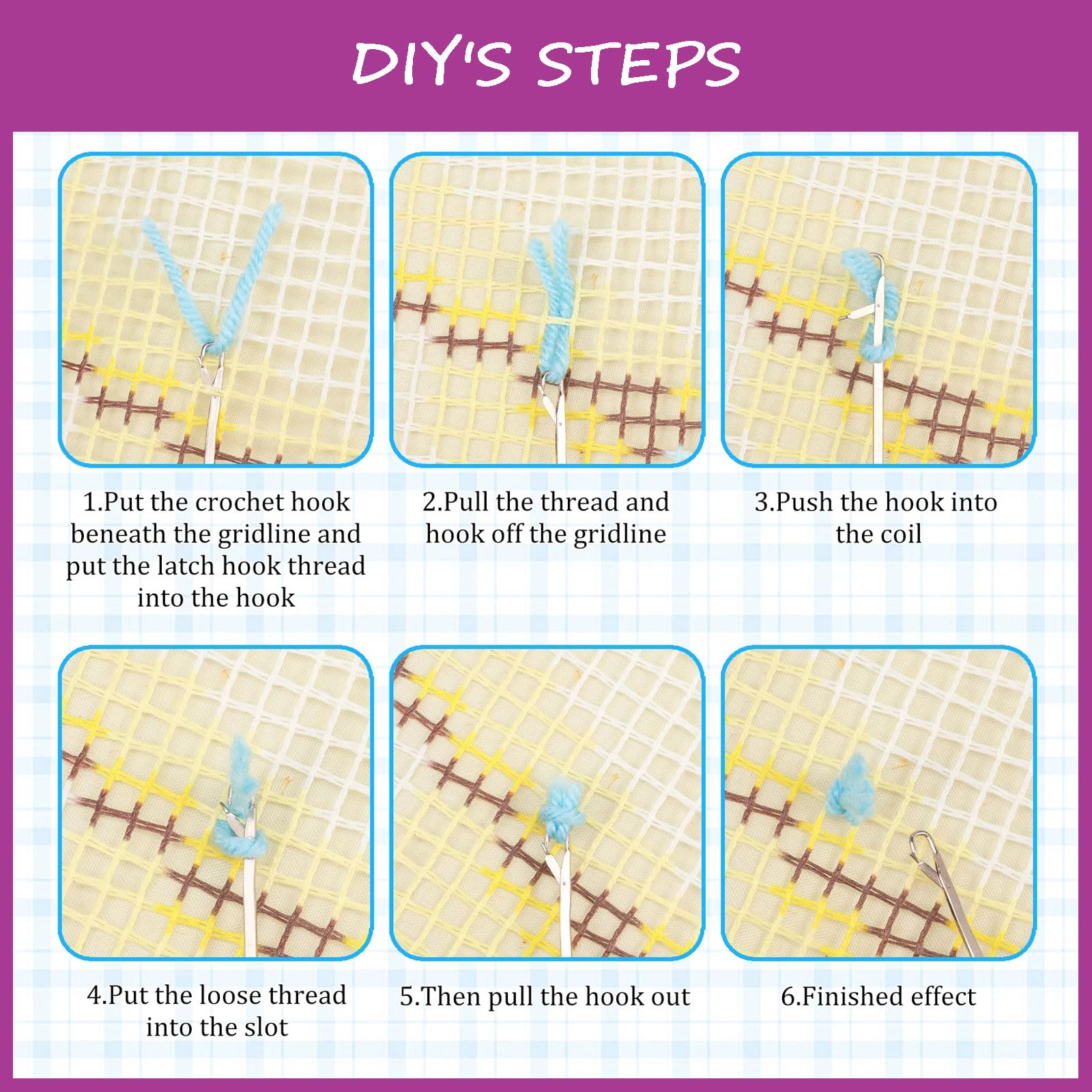 DIY'S STEPS

1.Put the crochet hook beneath the gridline and put the latch hook thread into the hook

2.Pull the thread and hook off the gridline

3.Push the hook into the coil

4.Put the loose thread into the slot

5.Then pull the hook out

6.Finished effect