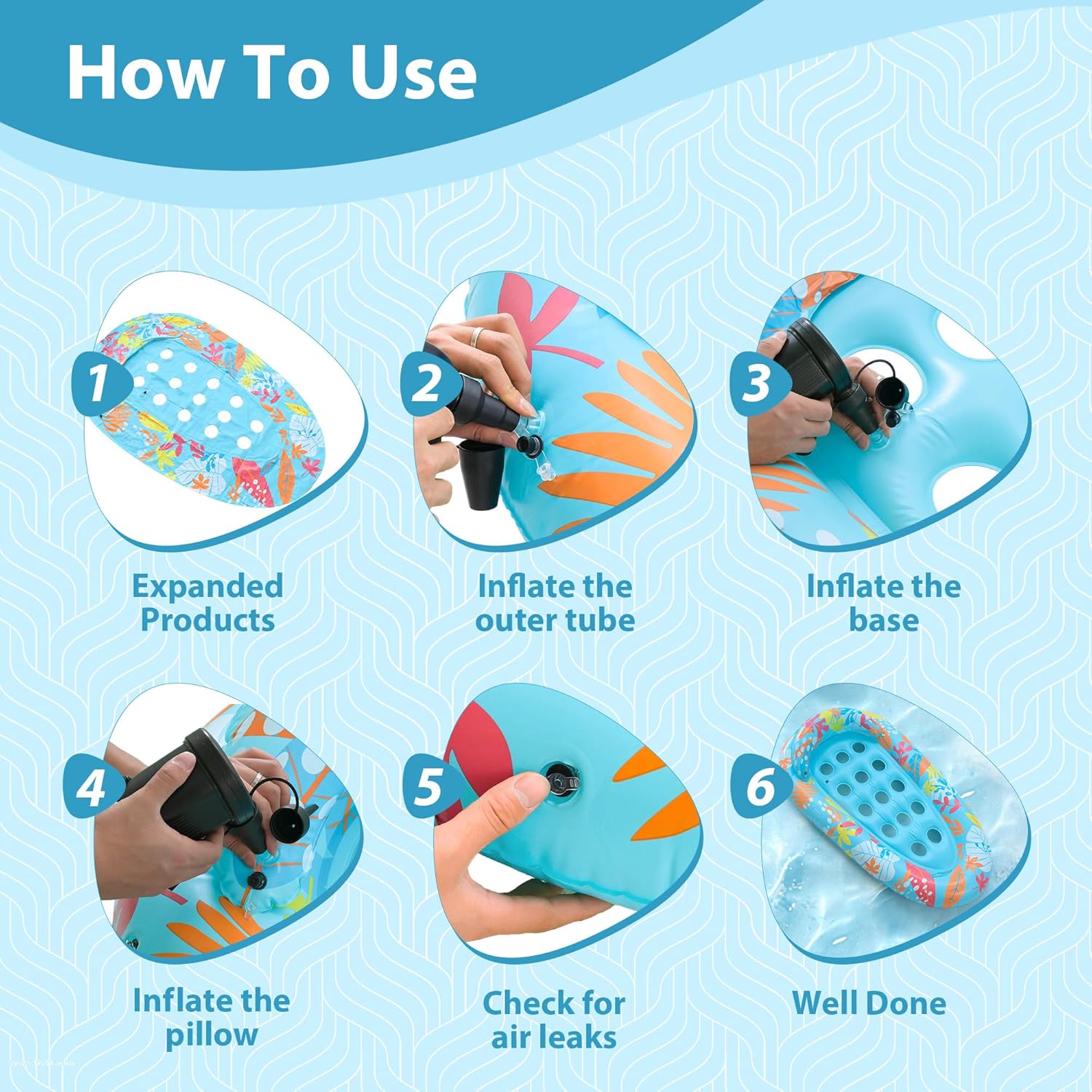 How To Use

1

Expanded Products

2

Inflate the outer tube

3

Inflate the base

4

Inflate the pillow

5

Check for air leaks

6

Well Done