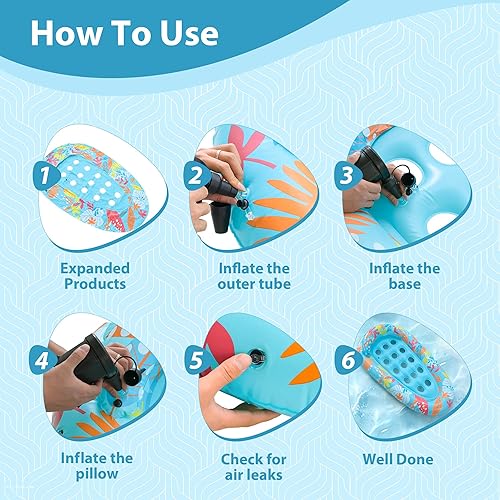 How To Use

1

Expanded Products

2

Inflate the outer tube

3

Inflate the base

4

Inflate the pillow

5

Check for air leaks

6

Well Done