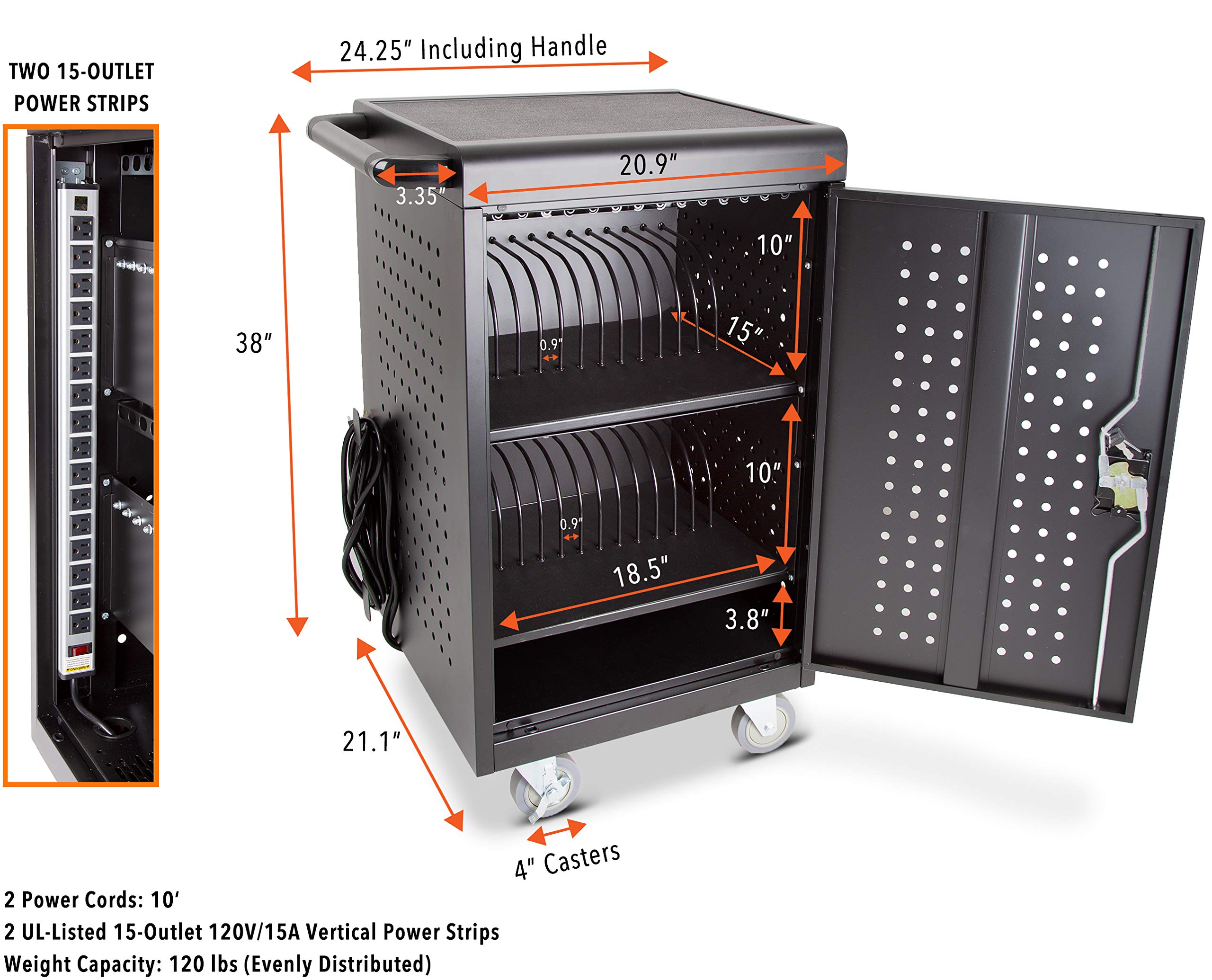 TWO 15-OUTLET POWER STRIPS

24.25″ Including Handle

20.9″

3.35″

38″

10″

15″

0.9″

10″

0.9″

18.5″

3.8″

21.1″

4" Casters

2 Power Cords: 10′

2 UL-Listed 15-Outlet 120V/15A Vertical Power Strips

Weight Capacity: 120 lbs (Evenly Distributed)