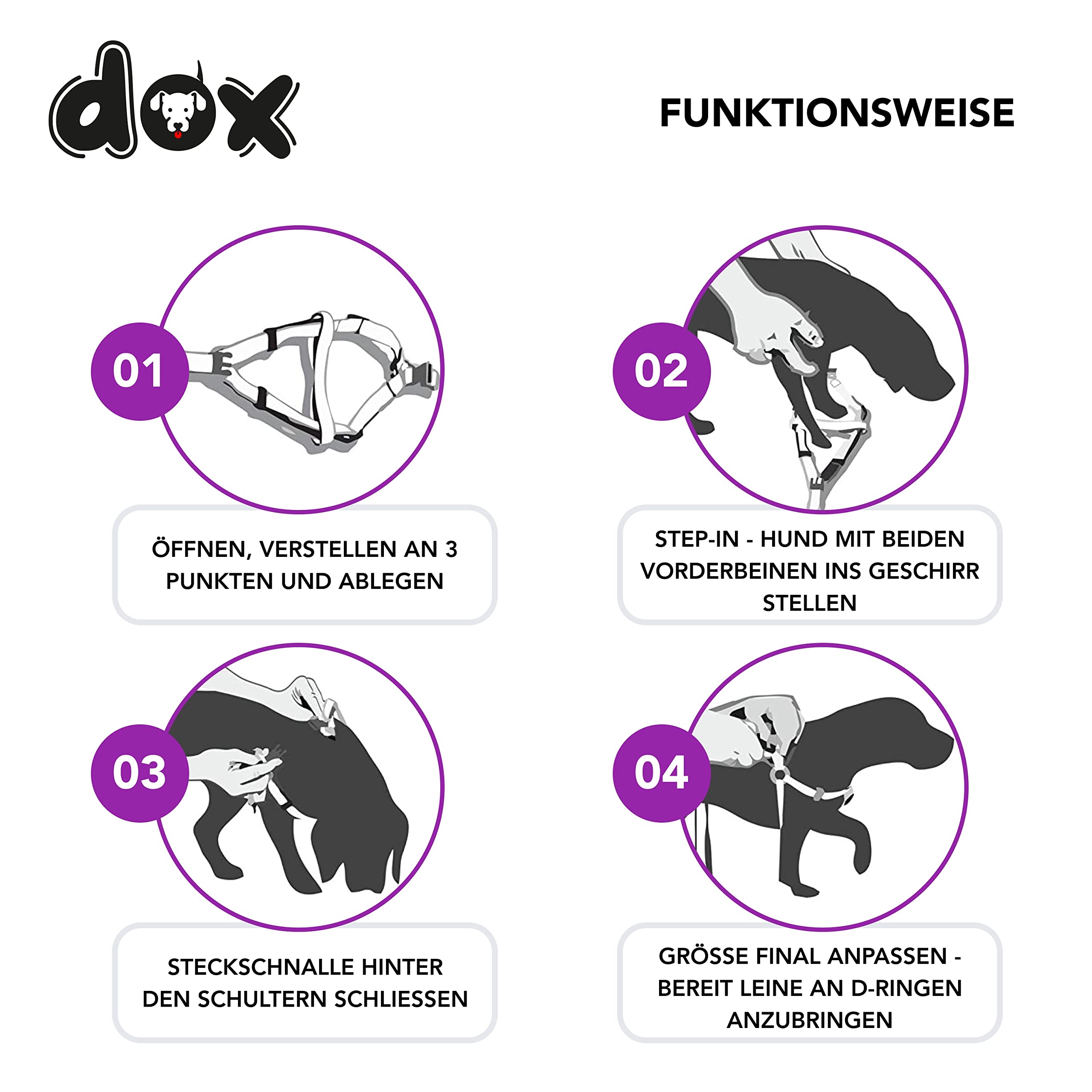 dox

FUNKTIONSWEISE

01

ÖFFNEN, VERSTELLEN AN 3 PUNKTEN UND ABLEGEN

02

STEP-IN - HUND MIT BEIDEN VORDERBEINEN INS GESCHIRR STELLEN

03

STECKSCHNALLE HINTER DEN SCHULTERN SCHLIESSEN

04

GRÖSSE FINAL ANPASSEN - BEREIT LEINE AN D-RINGEN ANZUBRINGEN