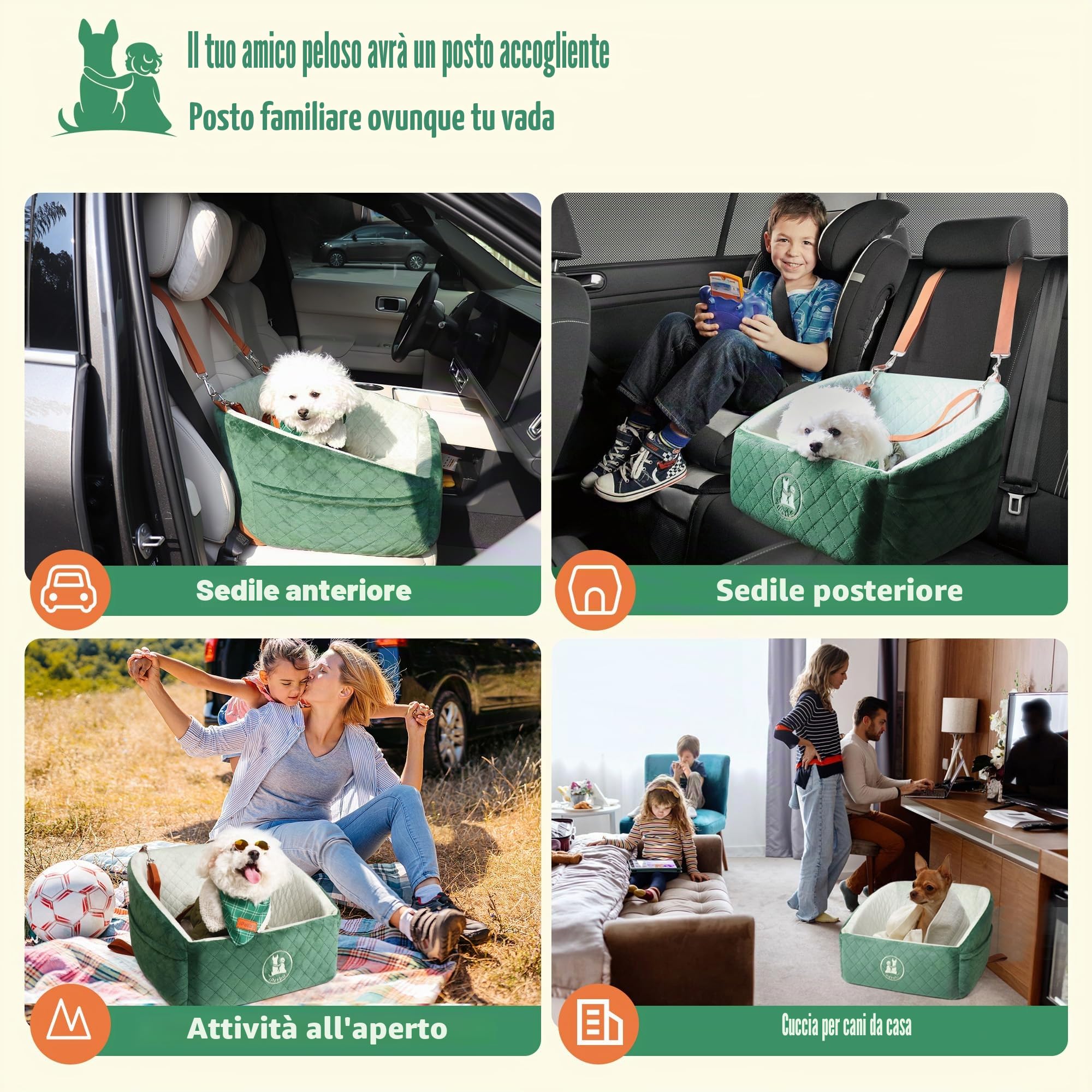 Il tuo amico peloso avrà un posto accogliente

Posto familiare ovunque tu vada

Sedile anteriore

Sedile posteriore

Attività all'aperto

Cuccia per cani da casa